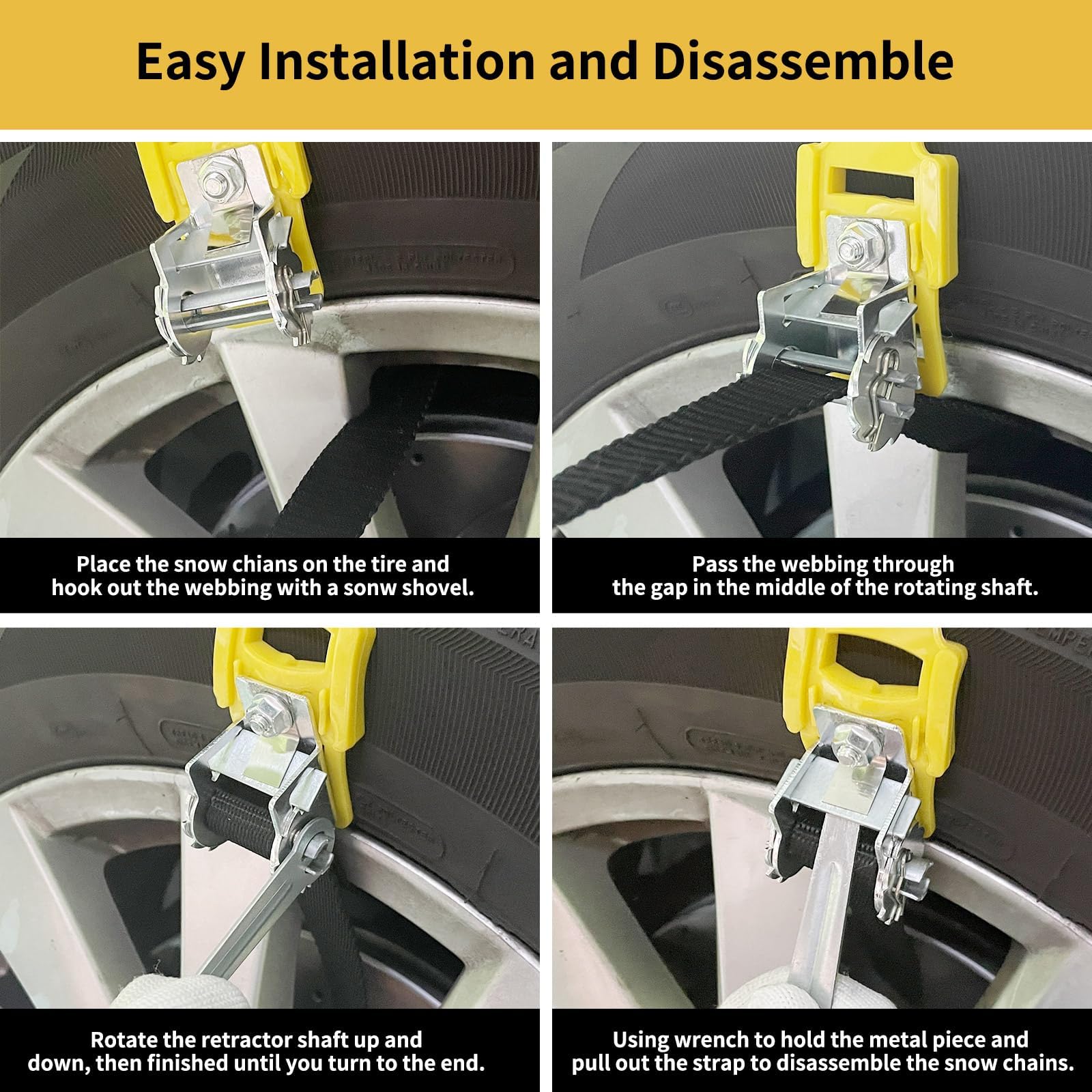 Easy Installation and Disassemble

Place the snow chians on the tire and hook out the webbing with a sonw shovel.

Pass the webbing through the gap in the middle of the rotating shaft.

Rotate the retractor shaft up and down, then finished until you turn to the end.

Using wrench to hold the metal piece and pull out the strap to disassemble the snow chains.