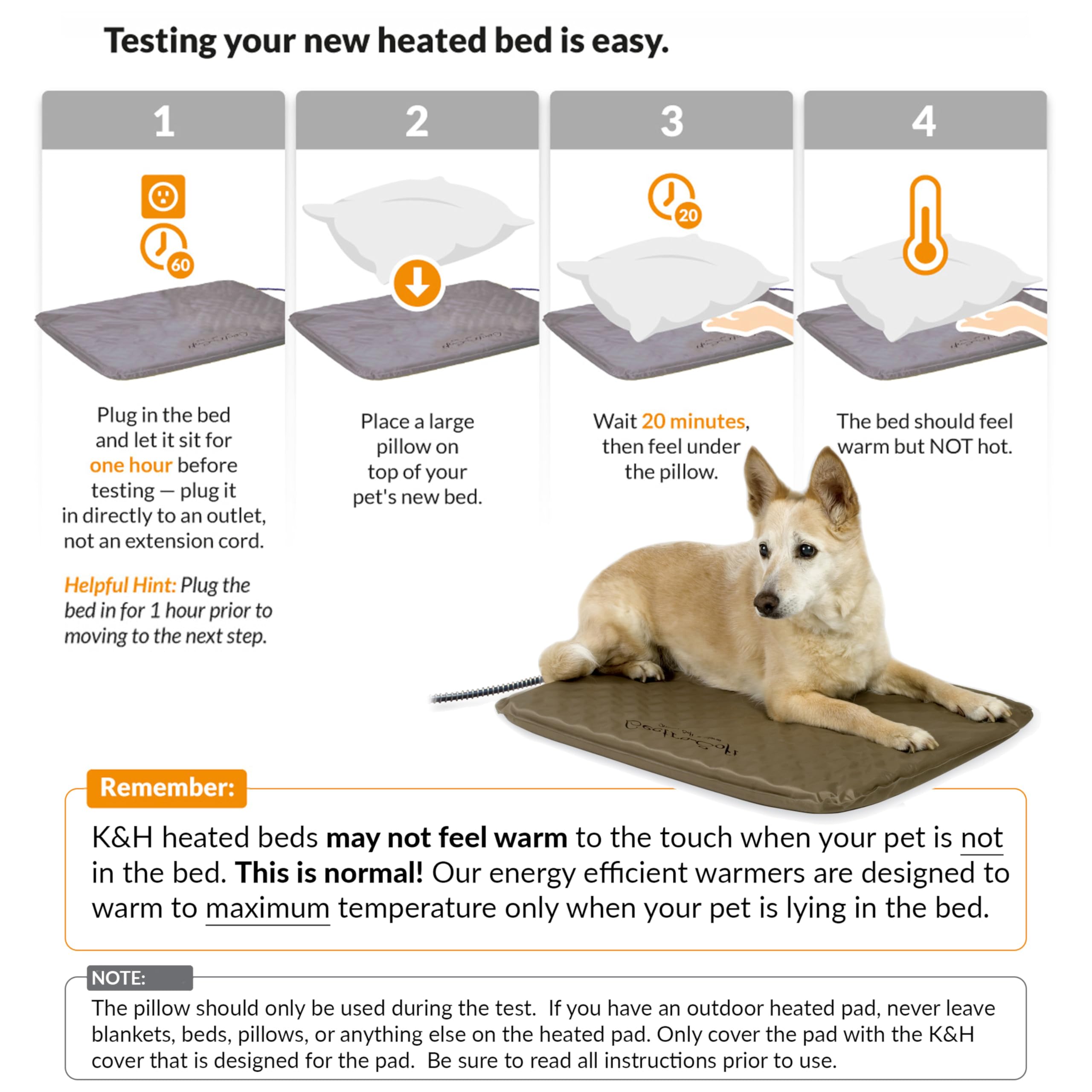 Testing your new heated bed is easy.

1

60

Plug in the bed and let it sit for one hour before testing — plug it in directly to an outlet, not an extension cord.

Helpful Hint: Plug the bed in for 1 hour prior to moving to the next step.

2

Place a large pillow on top of your pet's new bed.

3

20

Wait 20 minutes, then feel under the pillow.

4

The bed should feel warm but NOT hot.

Remember:

K&H heated beds may not feel warm to the touch when your pet is not in the bed. This is normal! Our energy efficient warmers are designed to warm to maximum temperature only when your pet is lying in the bed.

NOTE:

The pillow should only be used during the test. If you have an outdoor heated pad, never leave blankets, beds, pillows, or anything else on the heated pad. Only cover the pad with the K&H cover that is designed for the pad. Be sure to read all instructions prior to use.