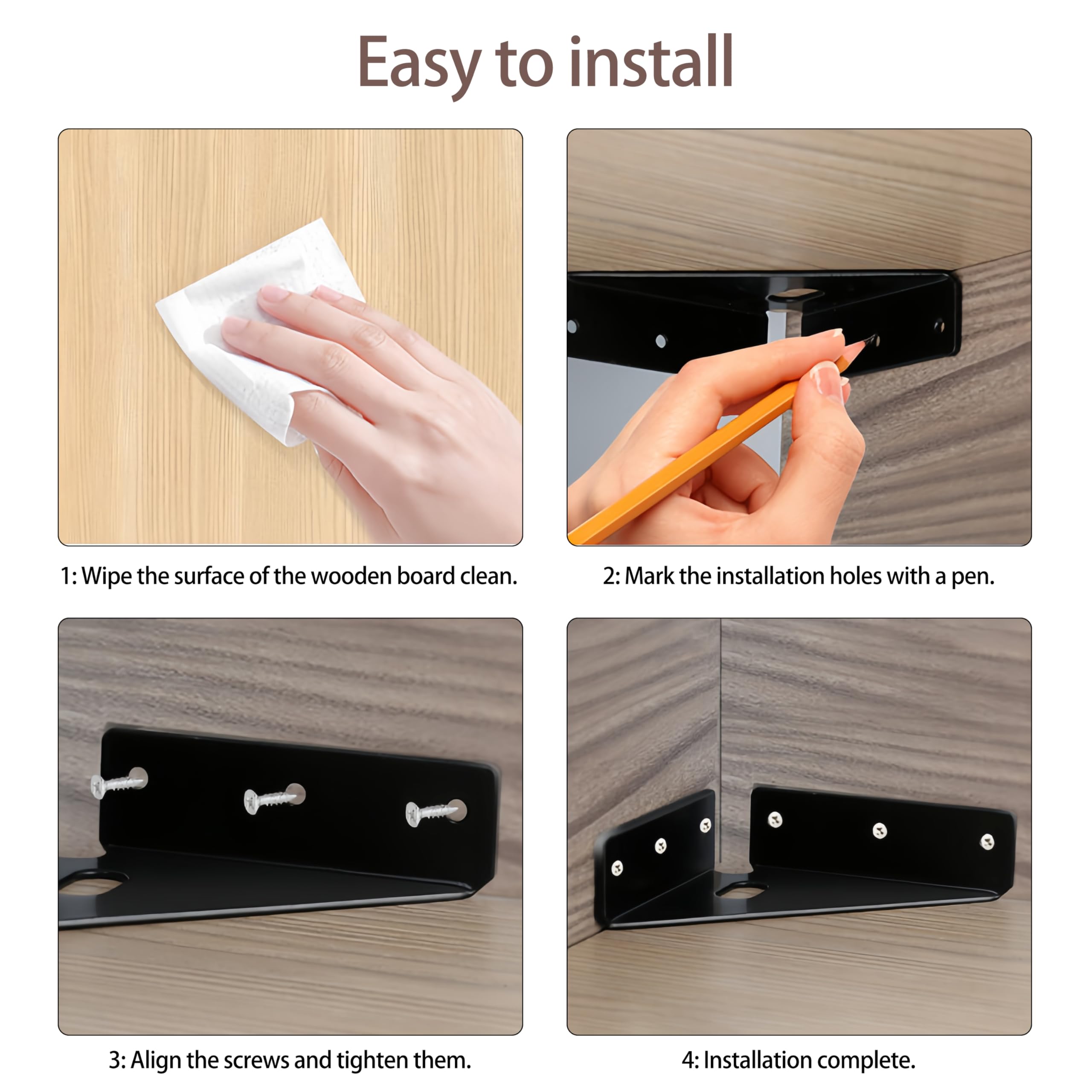 Easy to install

1: Wipe the surface of the wooden board clean.

2: Mark the installation holes with a pen.

3: Align the screws and tighten them.

4: Installation complete.