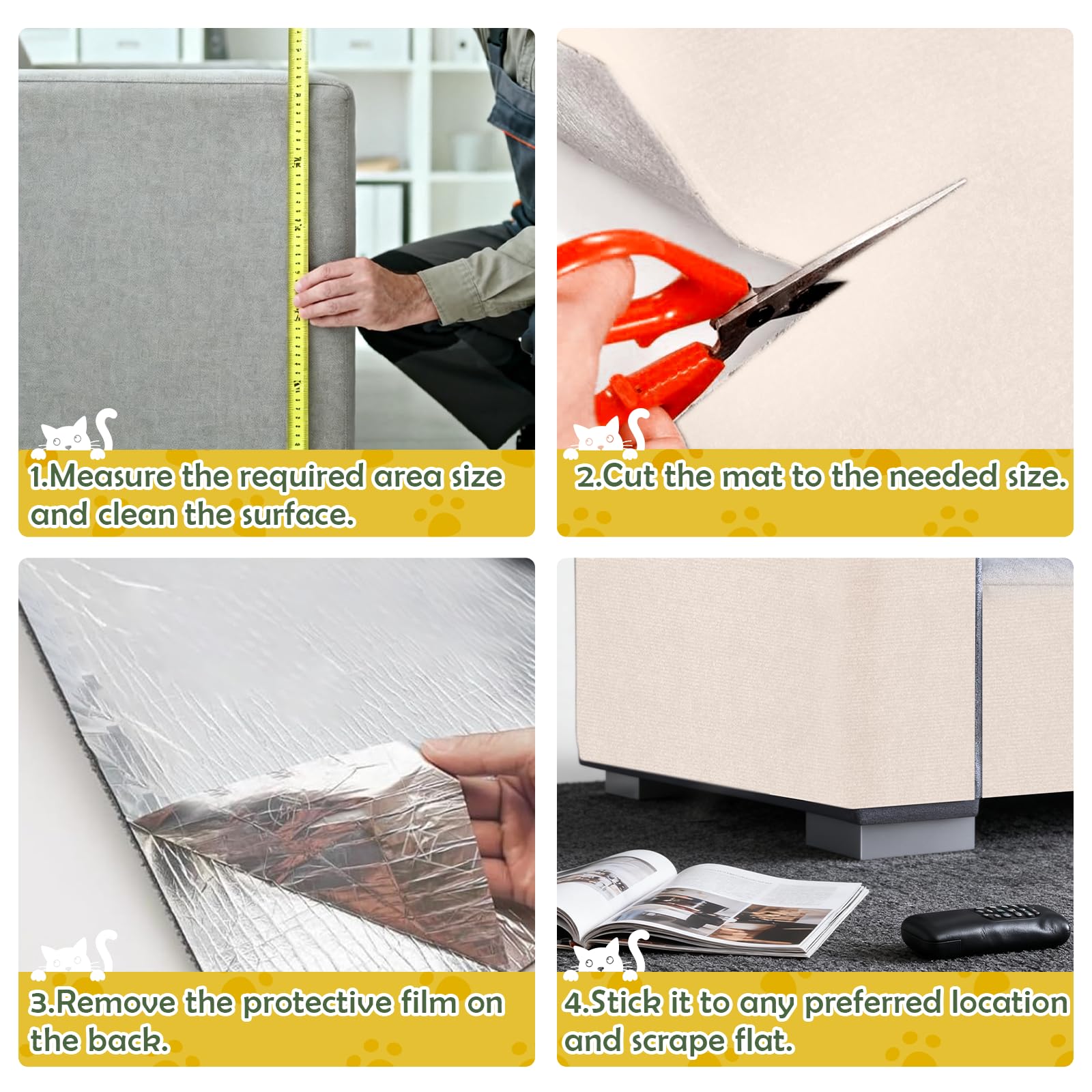 1.Measure the required area size and clean the surface.

2.Cut the mat to the needed size.

3.Remove the protective film on the back.

4.Stick it to any preferred location and scrape flat.