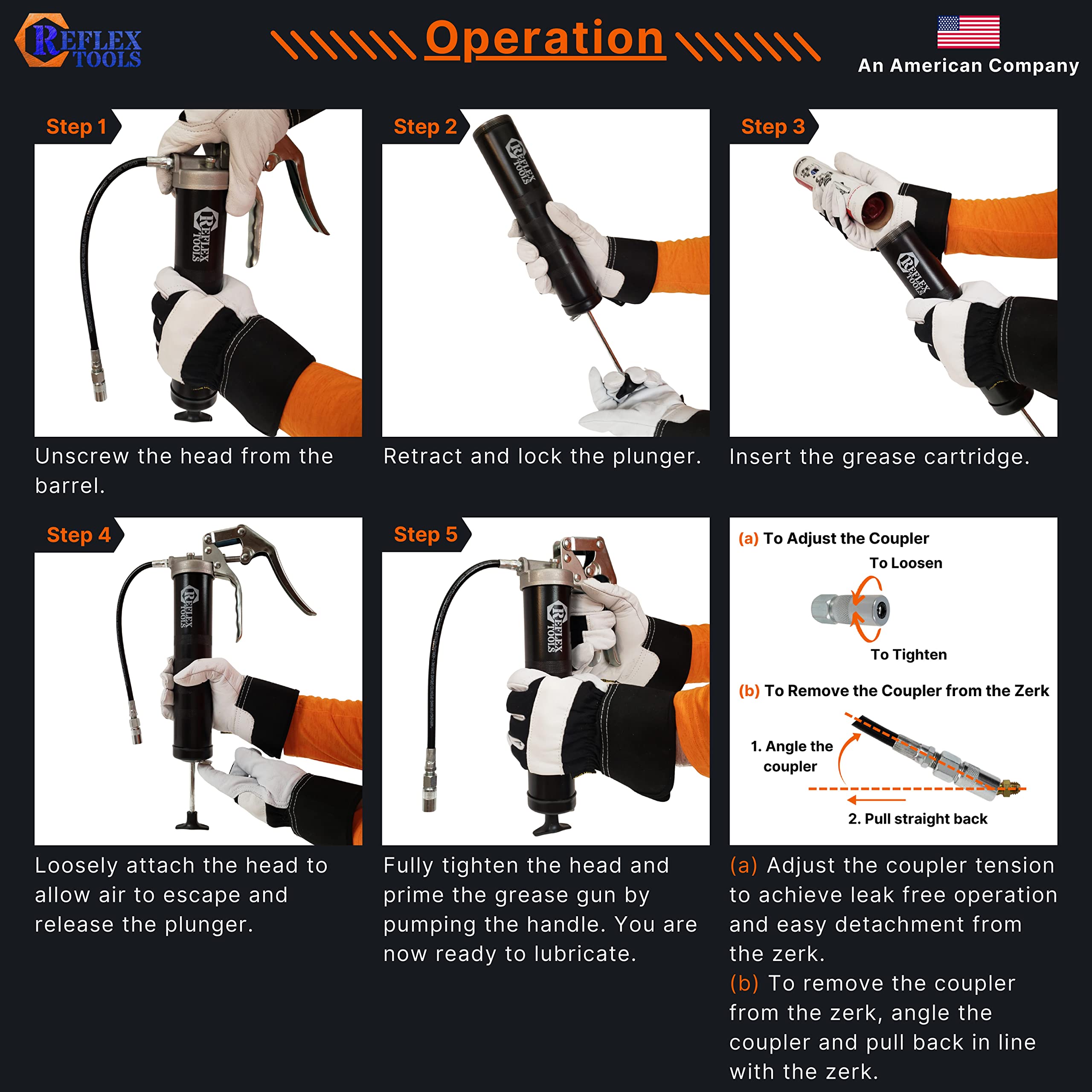 REFLEX TOOLS

Operation

An American Company

Step 1

REFLEX TOOLS

Unscrew the head from the barrel.

Step 2

REFLEX TOOLS

Retract and lock the plunger.

Step 3

REFLEX TOOLS

Insert the grease cartridge.

Step 4

REFLEX TOOLS

Loosely attach the head to allow air to escape and release the plunger.

Step 5

REFLEX TOOLS

Fully tighten the head and prime the grease gun by pumping the handle. You are now ready to lubricate.

(a) To Adjust the Coupler

To Loosen

To Tighten

(b) To Remove the Coupler from the Zerk

1. Angle the coupler

2. Pull straight back

(a) Adjust the coupler tension to achieve leak free operation and easy detachment from the zerk.
(b) To remove the coupler from the zerk, angle the coupler and pull back in line with the zerk.