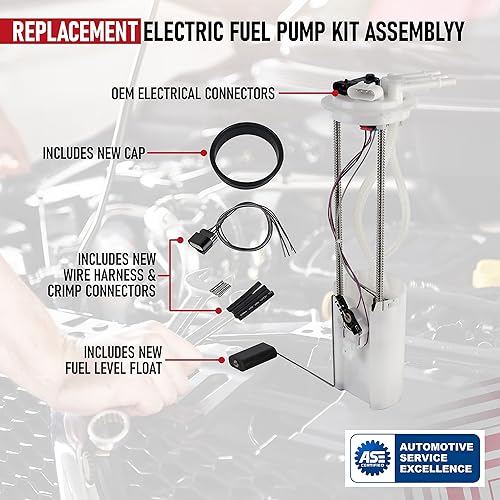 REPLACEMENT ELECTRIC FUEL PUMP KIT ASSEMBLYY

OEM ELECTRICAL CONNECTORS

INCLUDES NEW CAP

INCLUDES NEW WIRE HARNESS & CRIMP CONNECTORS

INCLUDES NEW FUEL LEVEL FLOAT

ASE CERTIFIED

AUTOMOTIVE SERVICE EXCELLENCE