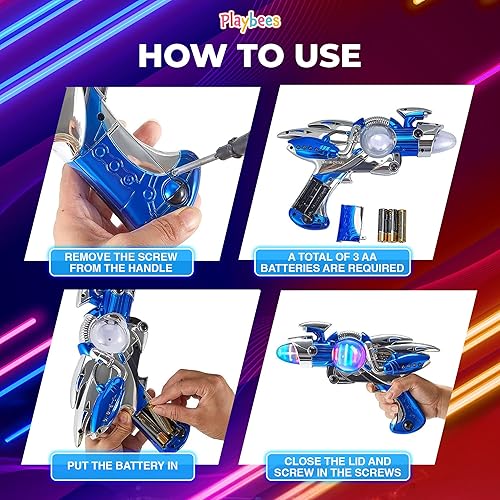 Playbees

HOW TO USE

REMOVE THE SCREW FROM THE HANDLE

A TOTAL OF 3 AA BATTERIES ARE REQUIRED

PUT THE BATTERY IN

CLOSE THE LID AND SCREW IN THE SCREWS