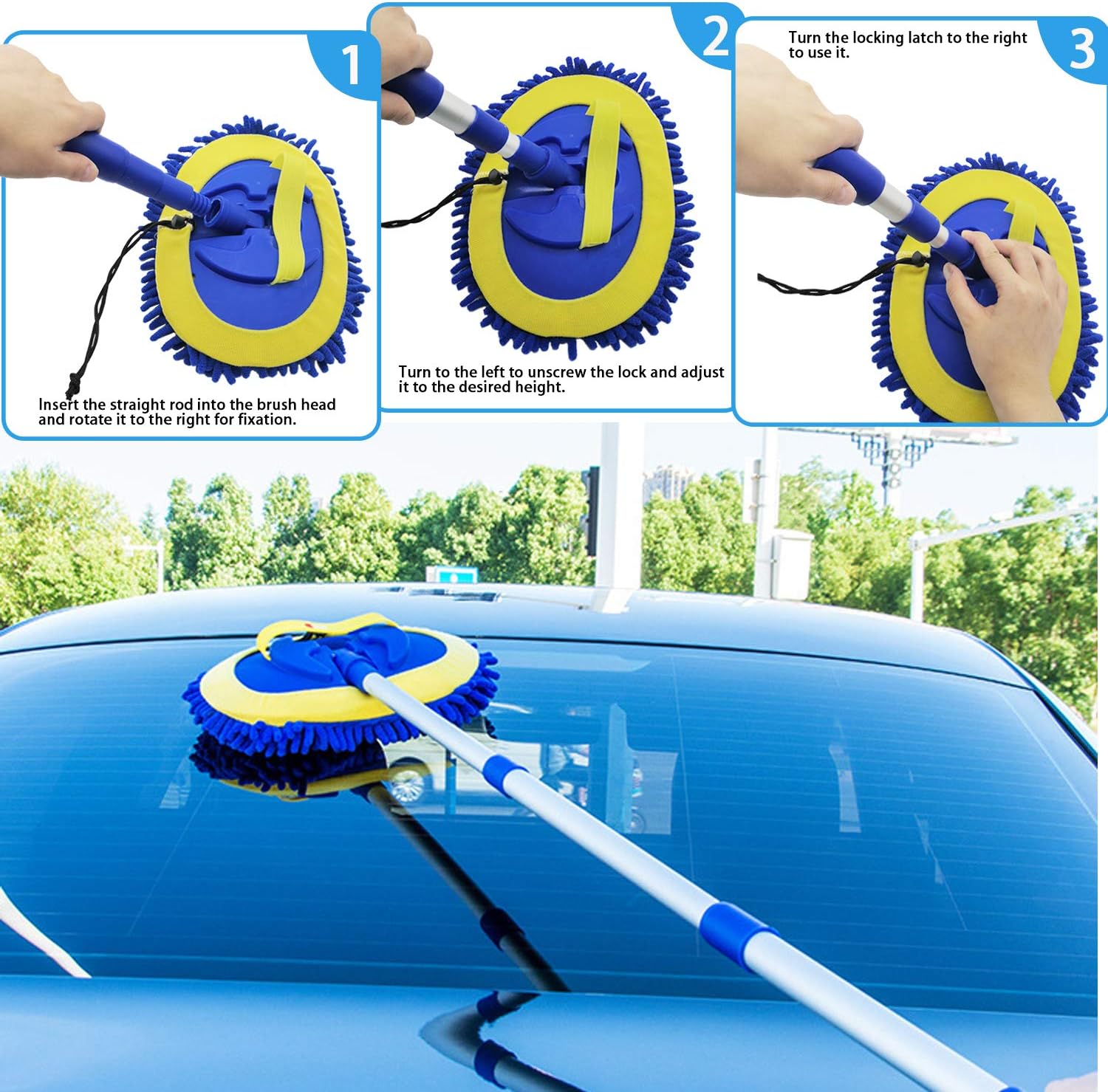 1

Insert the straight rod into the brush head and rotate it to the right for fixation.

2

Turn to the left to unscrew the lock and adjust it to the desired height.

3

Turn the locking latch to the right to use it.