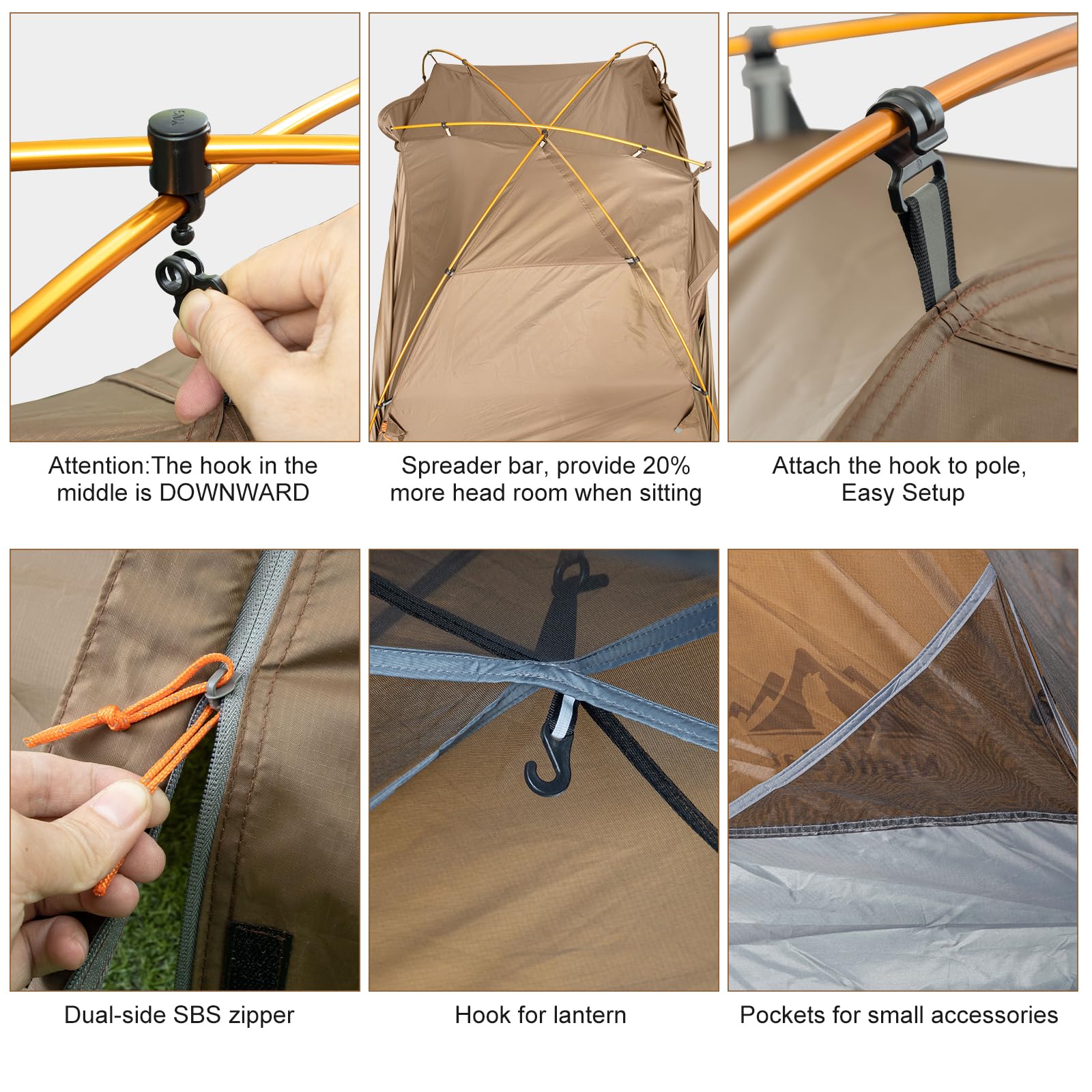 Attention:The hook in the middle is DOWNWARD

Spreader bar, provide 20% more head room when sitting

Attach the hook to pole, Easy Setup

Dual-side SBS zipper

Hook for lantern

Pockets for small accessories