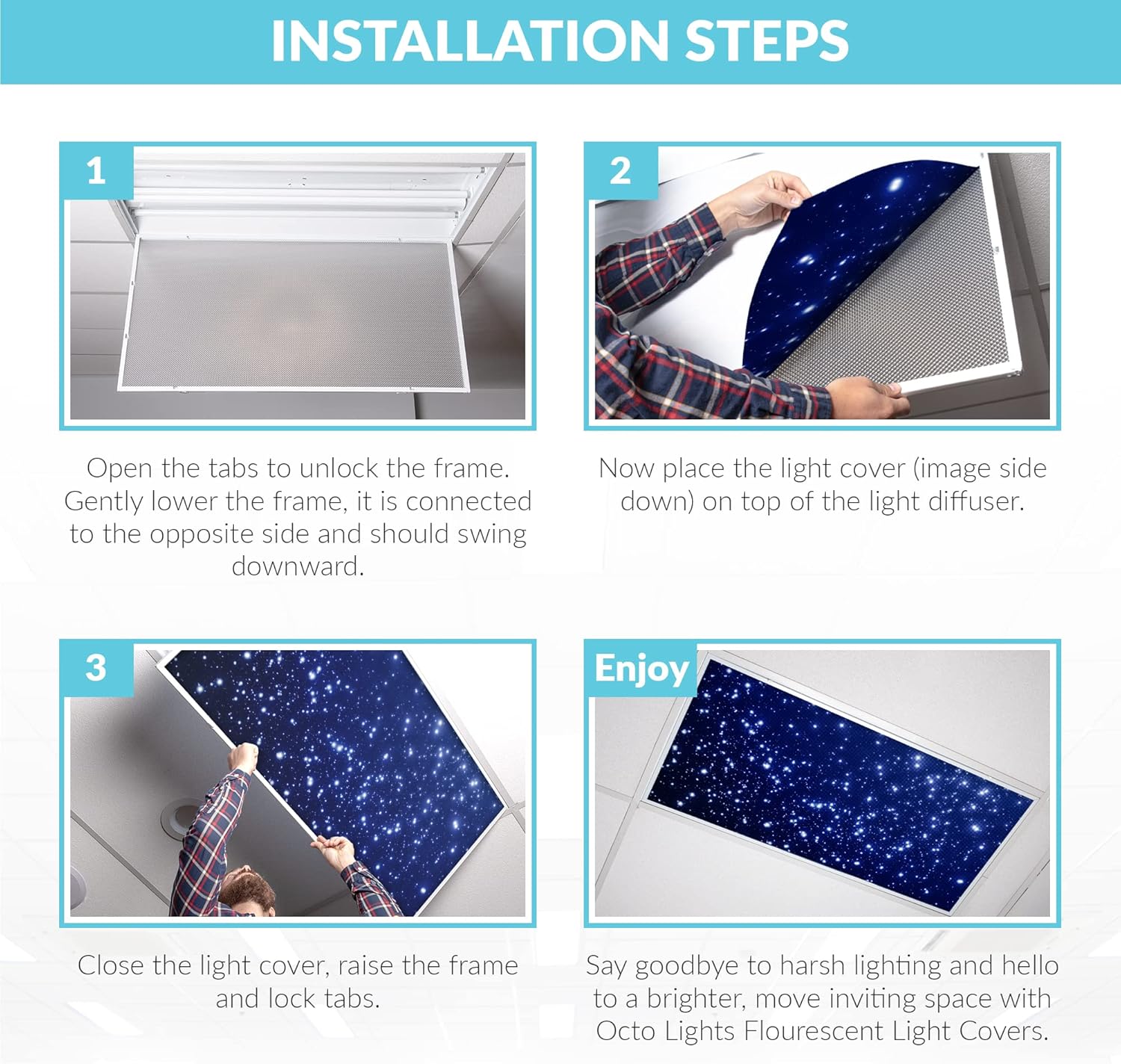 INSTALLATION STEPS

1

Open the tabs to unlock the frame. Gently lower the frame, it is connected to the opposite side and should swing downward.

2

Now place the light cover (image side down) on top of the light diffuser.

3

Close the light cover, raise the frame and lock tabs.

Enjoy

Say goodbye to harsh lighting and hello to a brighter, move inviting space with Octo Lights Flourescent Light Covers.