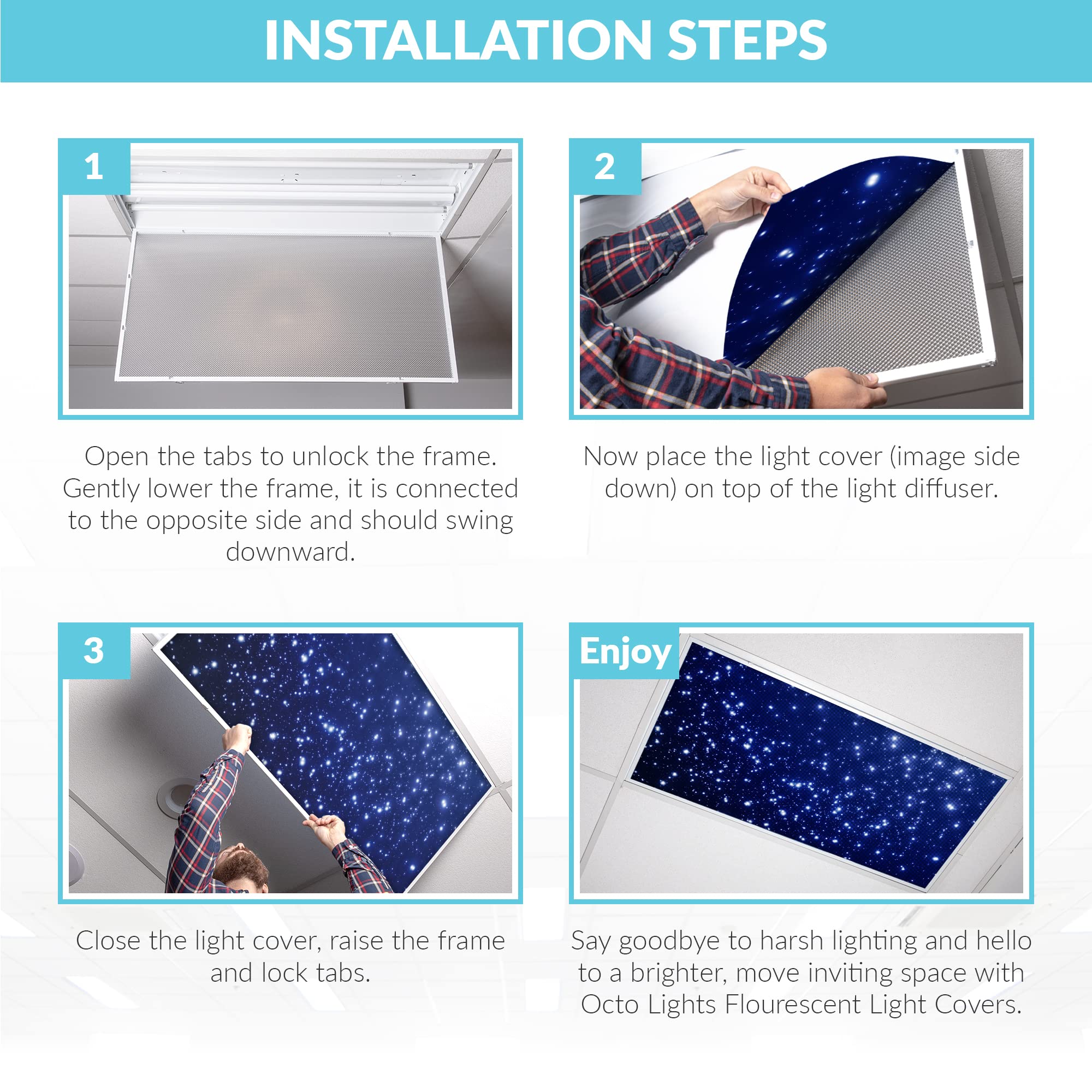 INSTALLATION STEPS

1

Open the tabs to unlock the frame. Gently lower the frame, it is connected to the opposite side and should swing downward.

2

Now place the light cover (image side down) on top of the light diffuser.

3

Close the light cover, raise the frame and lock tabs.

Enjoy

Say goodbye to harsh lighting and hello to a brighter, move inviting space with Octo Lights Flourescent Light Covers.