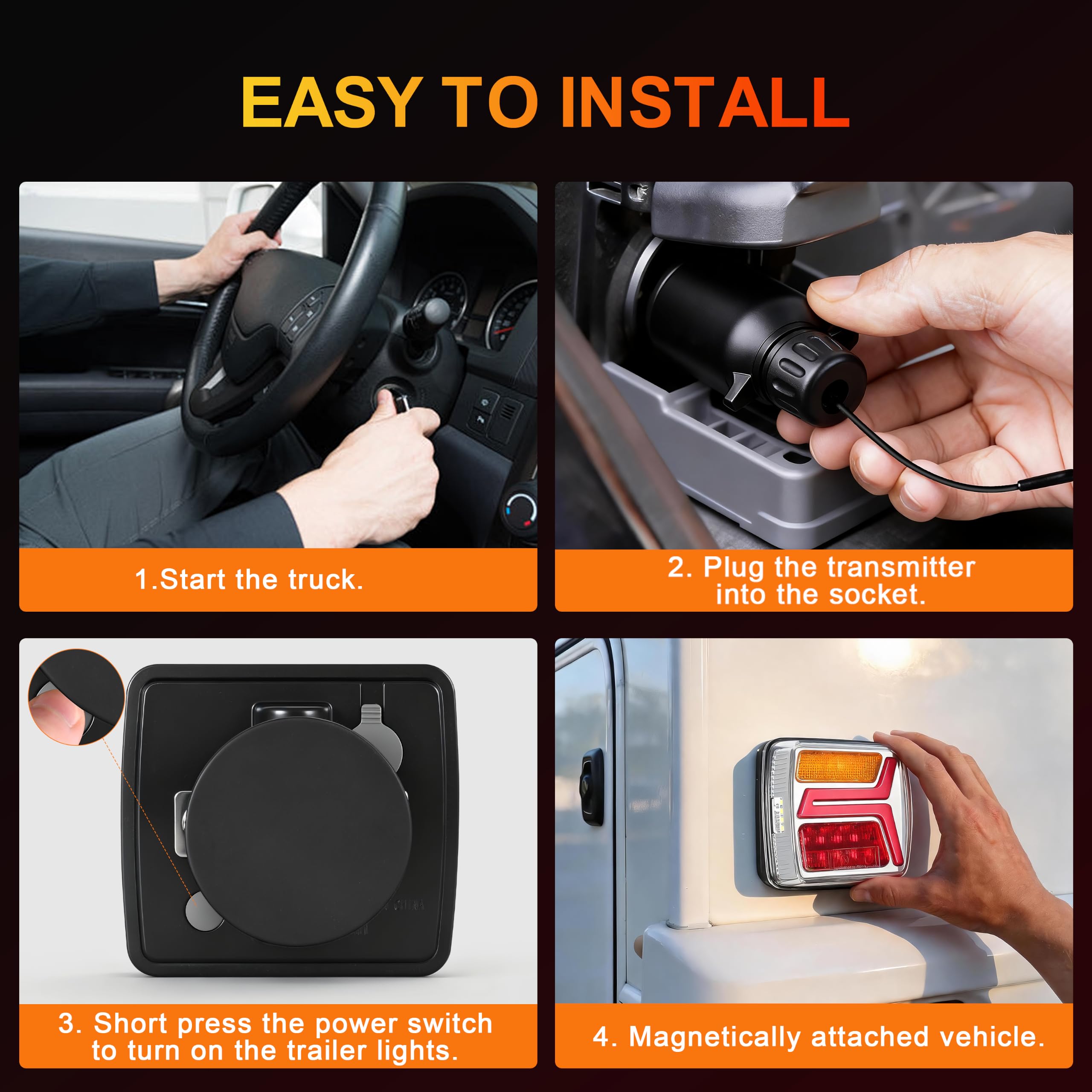 EASY TO INSTALL

1.Start the truck.

2. Plug the transmitter into the socket.

3. Short press the power switch to turn on the trailer lights.

4. Magnetically attached vehicle.