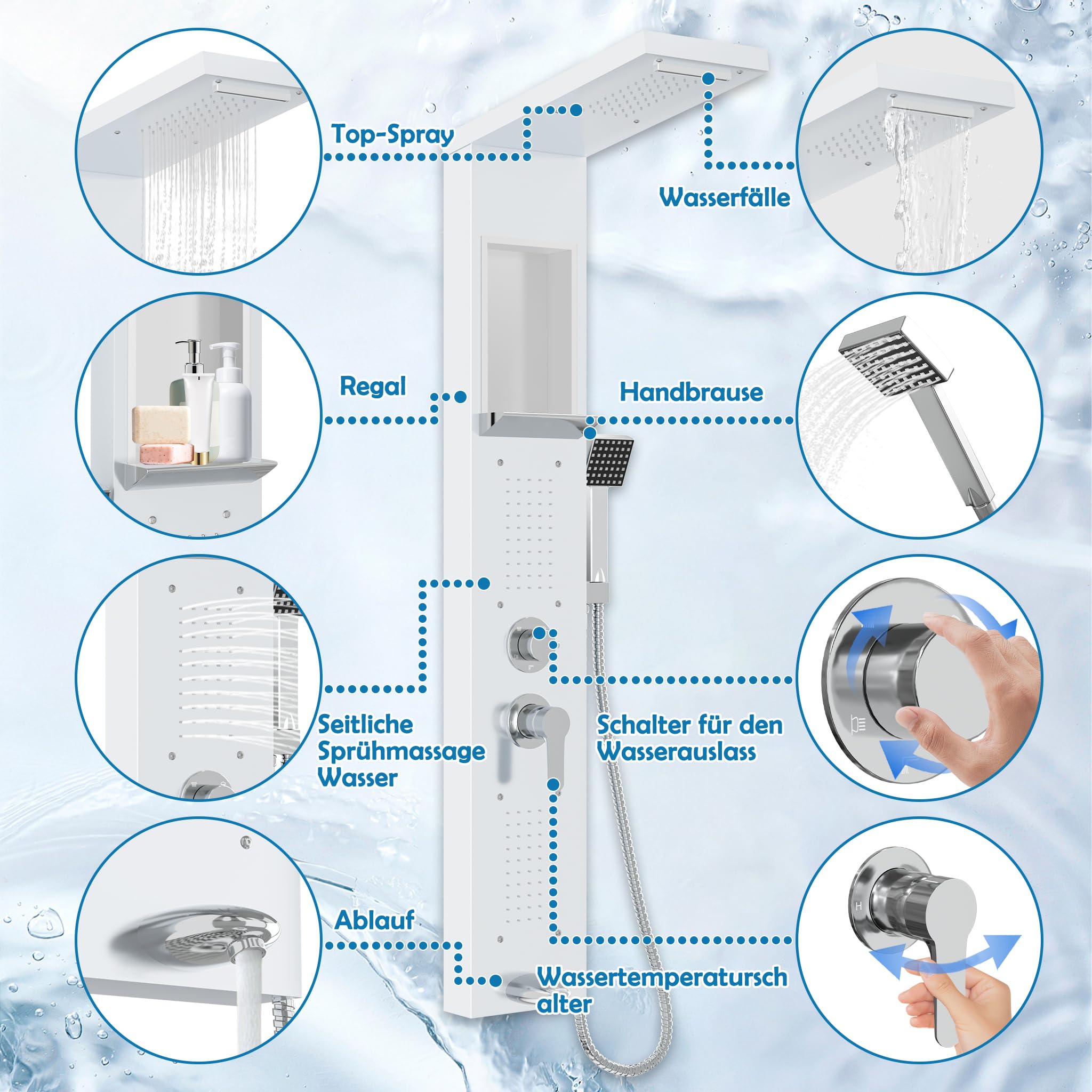 Top-Spray

Wasserfälle

Regal

Handbrause

Seitliche Sprühmassage Wasser

Schalter für den Wasserauslass

Ablauf

Wassertemperaturschalter

H