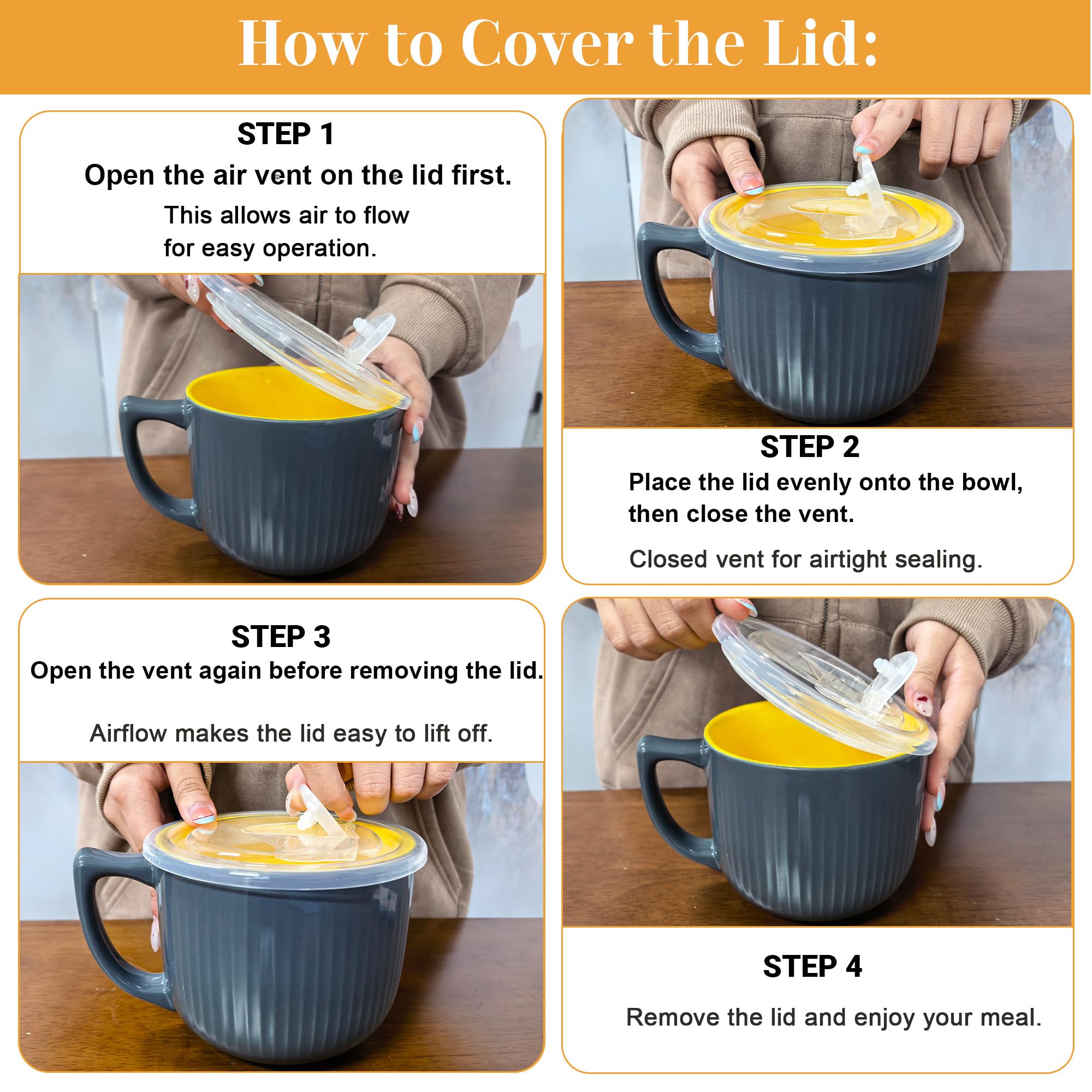 How to Cover the Lid:

STEP 1
Open the air vent on the lid first.
This allows air to flow for easy operation.

STEP 2
Place the lid evenly onto the bowl, then close the vent.
Closed vent for airtight sealing.

STEP 3
Open the vent again before removing the lid.
Airflow makes the lid easy to lift off.

STEP 4
Remove the lid and enjoy your meal.