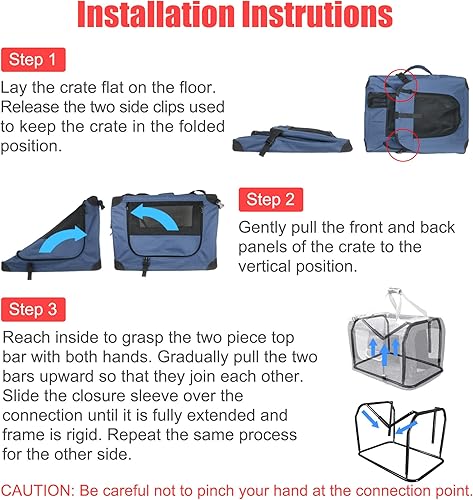 Installation Instrutions

Step 1

Lay the crate flat on the floor. Release the two side clips used to keep the crate in the folded position.

Step 2

Gently pull the front and back panels of the crate to the vertical position.

Step 3

Reach inside to grasp the two piece top bar with both hands. Gradually pull the two bars upward so that they join each other. Slide the closure sleeve over the connection until it is fully extended and frame is rigid. Repeat the same process for the other side.

CAUTION: Be careful not to pinch your hand at the connection point.