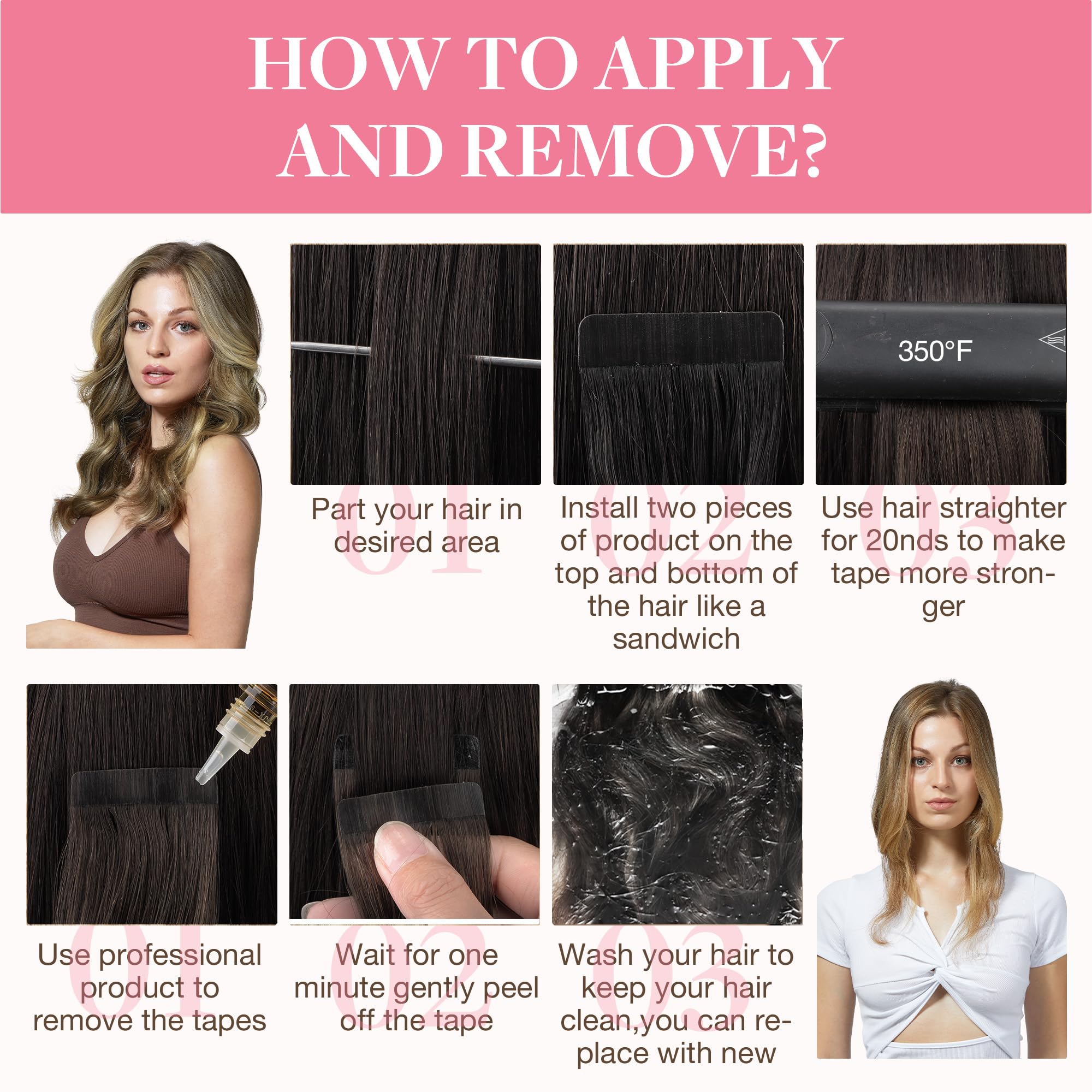 HOW TO APPLY AND REMOVE?

350°F

01
Part your hair in desired area

02
Install two pieces of product on the top and bottom of the hair like a sandwich

03
Use hair straighter for 20nds to make tape more stronger

01
Use professional product to remove the tapes

02
Wait for one minute gently peel off the tape

03
Wash your hair to keep your hair clean,you can replace with new