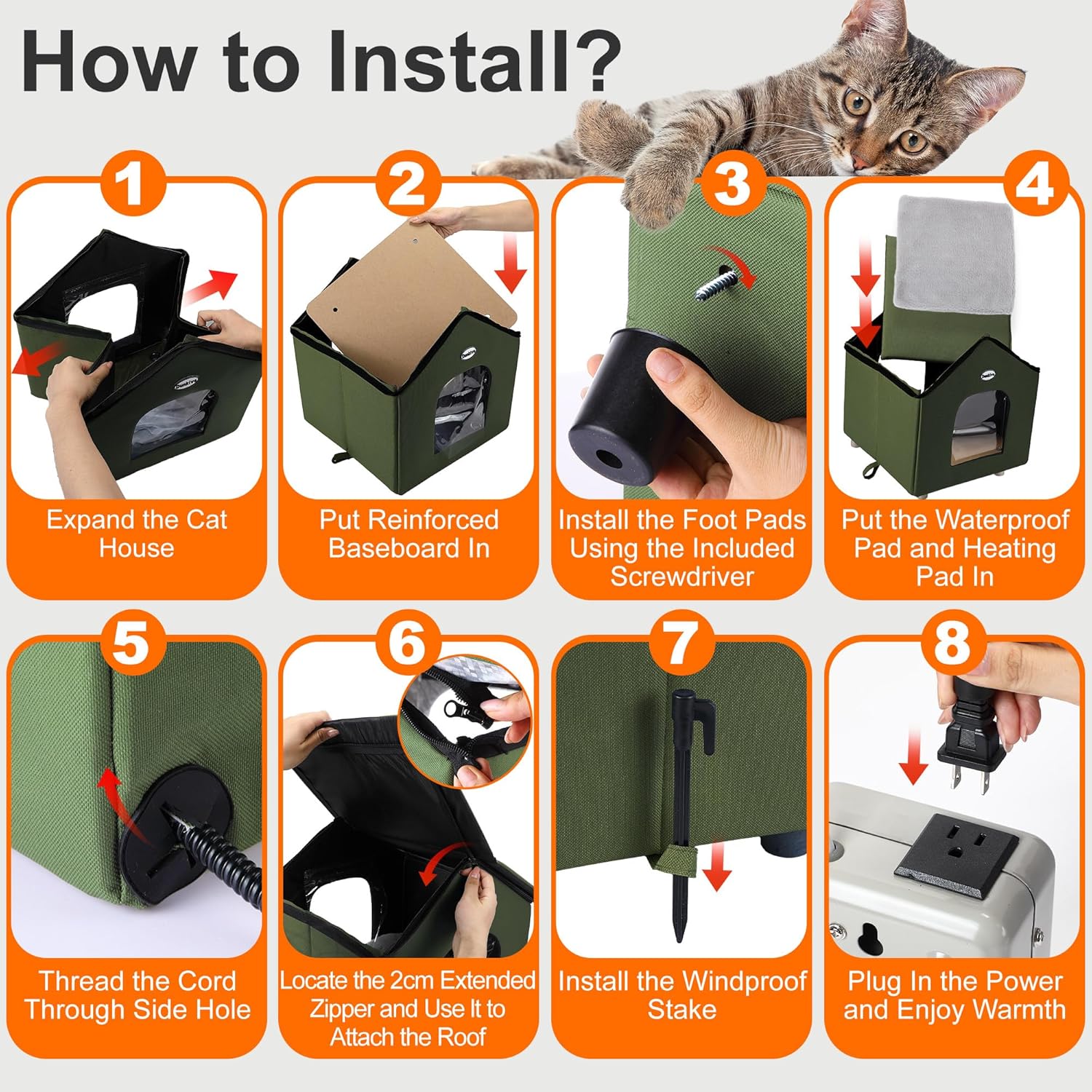 How to Install?

1
Expand the Cat House

2
Put Reinforced Baseboard In

3
Install the Foot Pads Using the Included Screwdriver

4
Put the Waterproof Pad and Heating Pad In

5
Thread the Cord Through Side Hole

6
Locate the 2cm Extended Zipper and Use It to Attach the Roof

7
Install the Windproof Stake

8
Plug In the Power and Enjoy Warmth