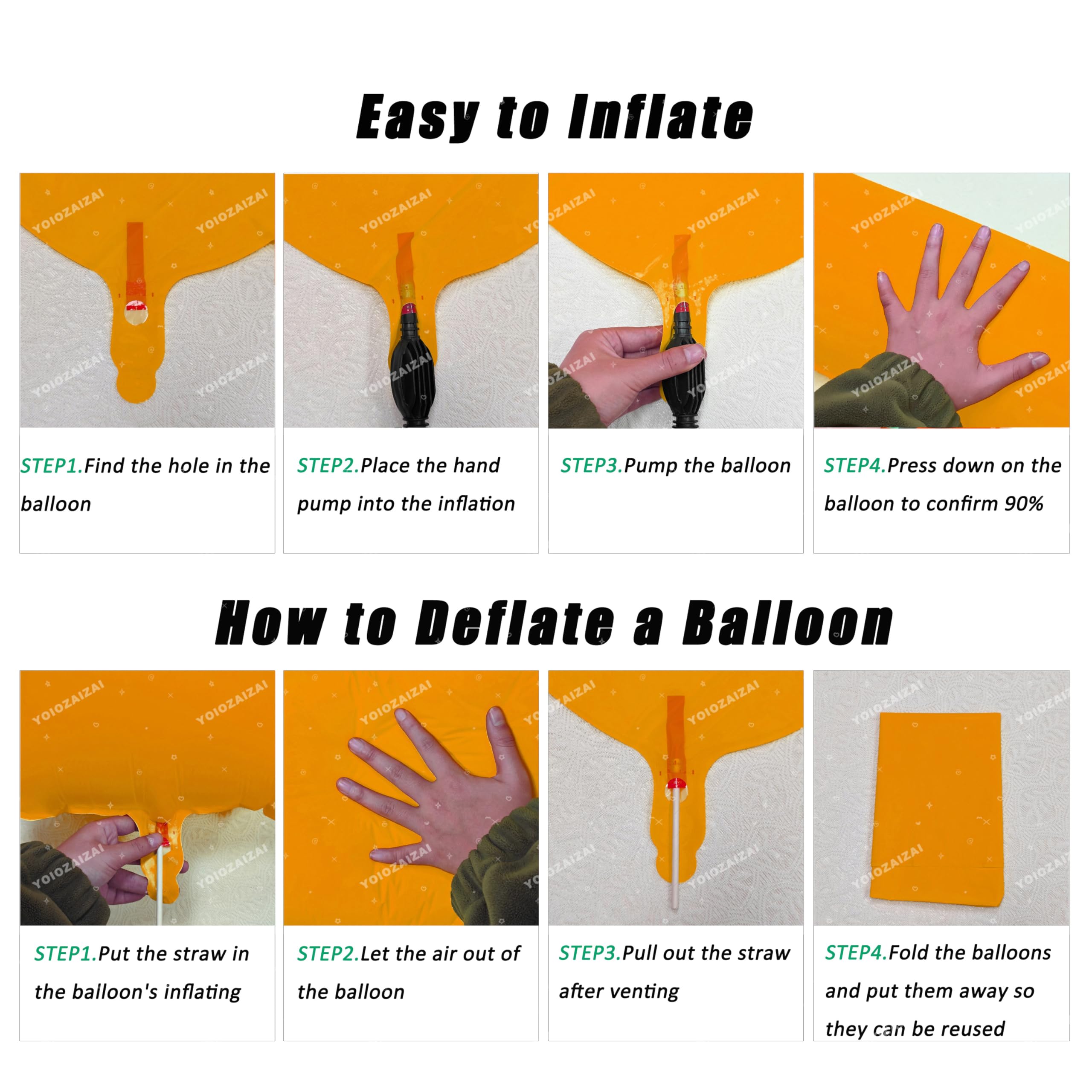 Easy to Inflate

YOIOZAIZAI

STEP1.Find the hole in the balloon

STEP2.Place the hand pump into the inflation

STEP3.Pump the balloon

STEP4.Press down on the balloon to confirm 90%

How to Deflate a Balloon

STEP1.Put the straw in the balloon's inflating

STEP2.Let the air out of the balloon

STEP3.Pull out the straw after venting

STEP4.Fold the balloons and put them away so they can be reused