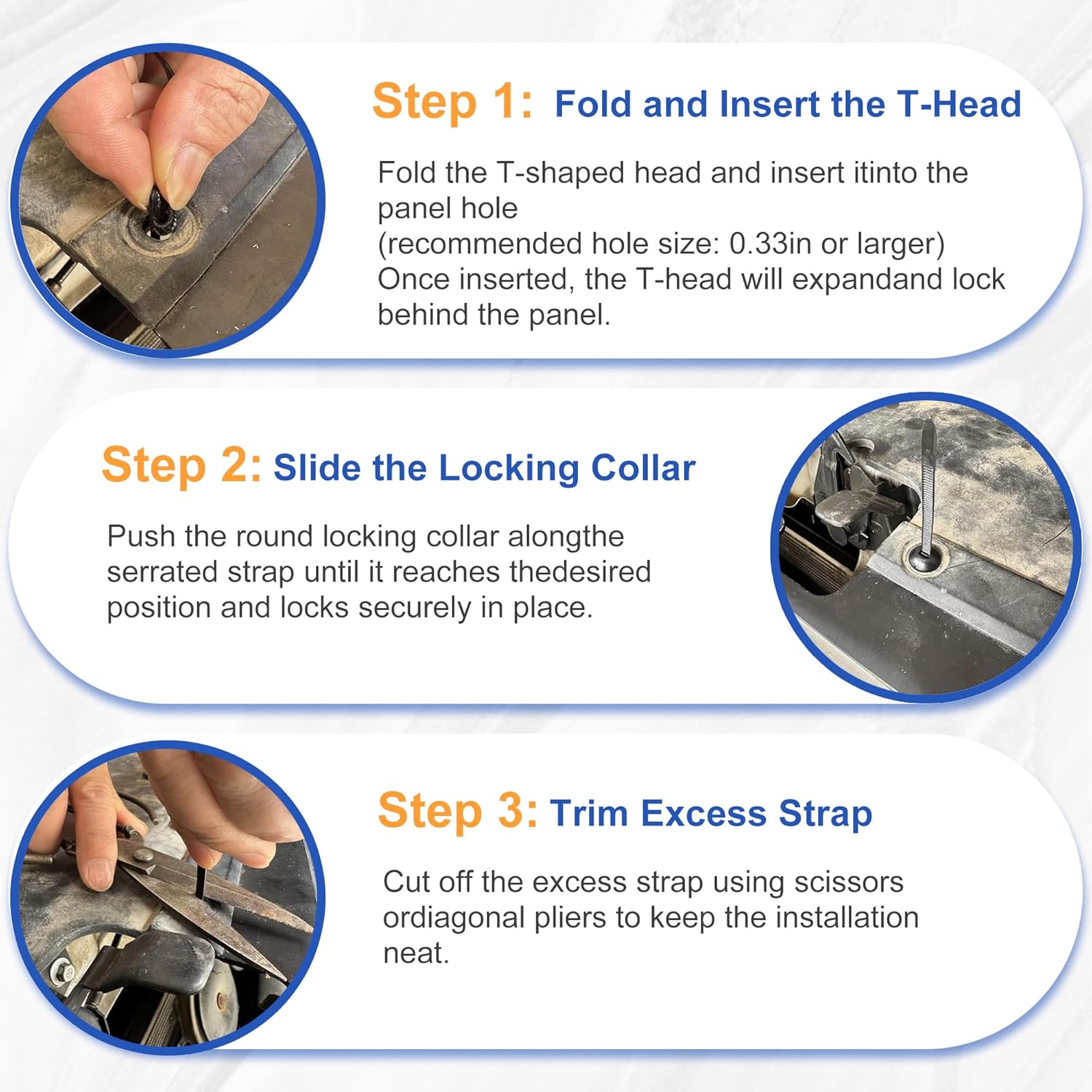 Step 1: Fold and Insert the T-Head

Fold the T-shaped head and insert itinto the panel hole
(recommended hole size: 0.33in or larger)
Once inserted, the T-head will expandand lock behind the panel.

Step 2: Slide the Locking Collar

Push the round locking collar alongthe serrated strap until it reaches thedesired position and locks securely in place.

Step 3: Trim Excess Strap

Cut off the excess strap using scissors ordiagonal pliers to keep the installation neat.