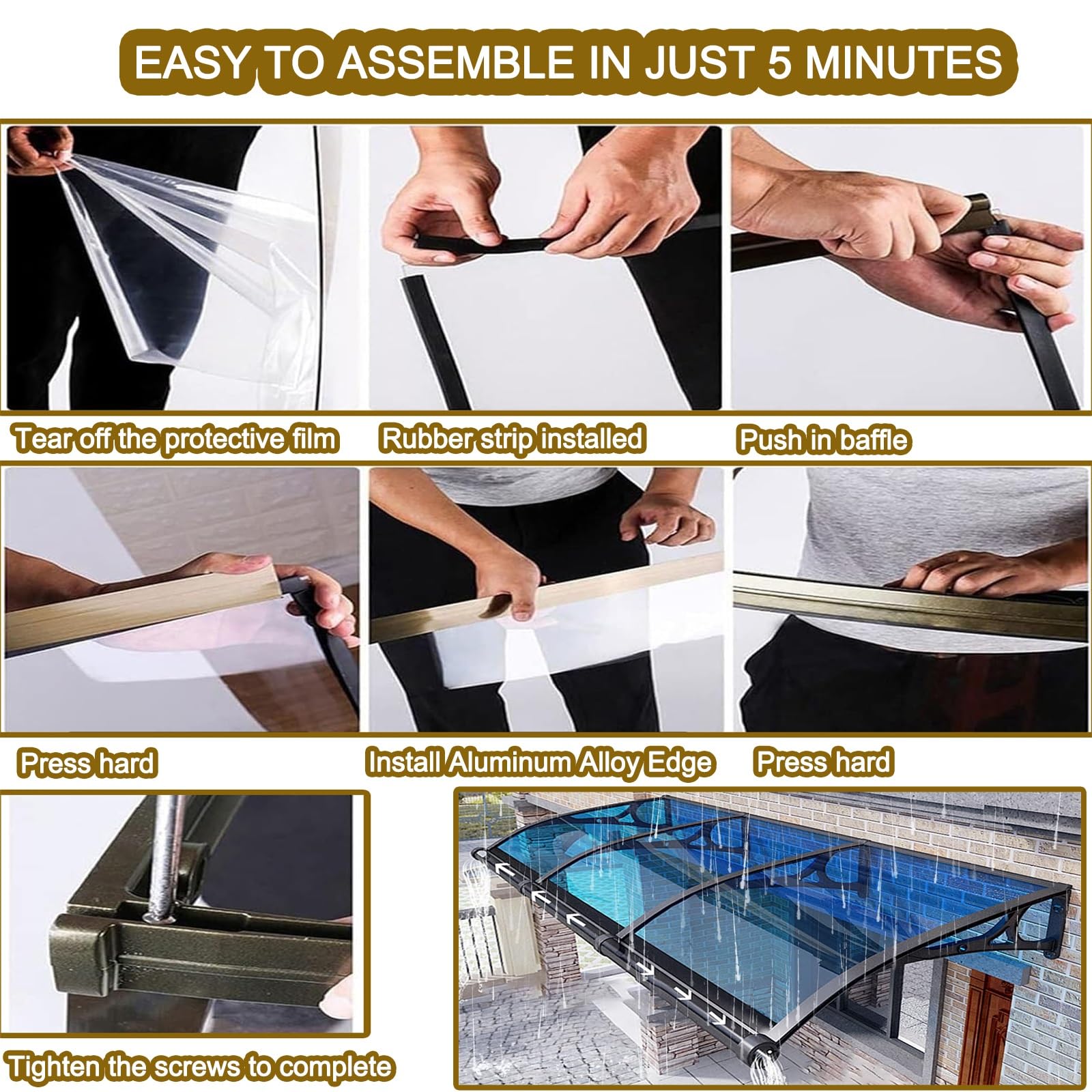 EASY TO ASSEMBLE IN JUST 5 MINUTES

Tear off the protective film

Rubber strip installed

Push in baffle

Press hard

Install Aluminum Alloy Edge

Press hard

Tighten the screws to complete