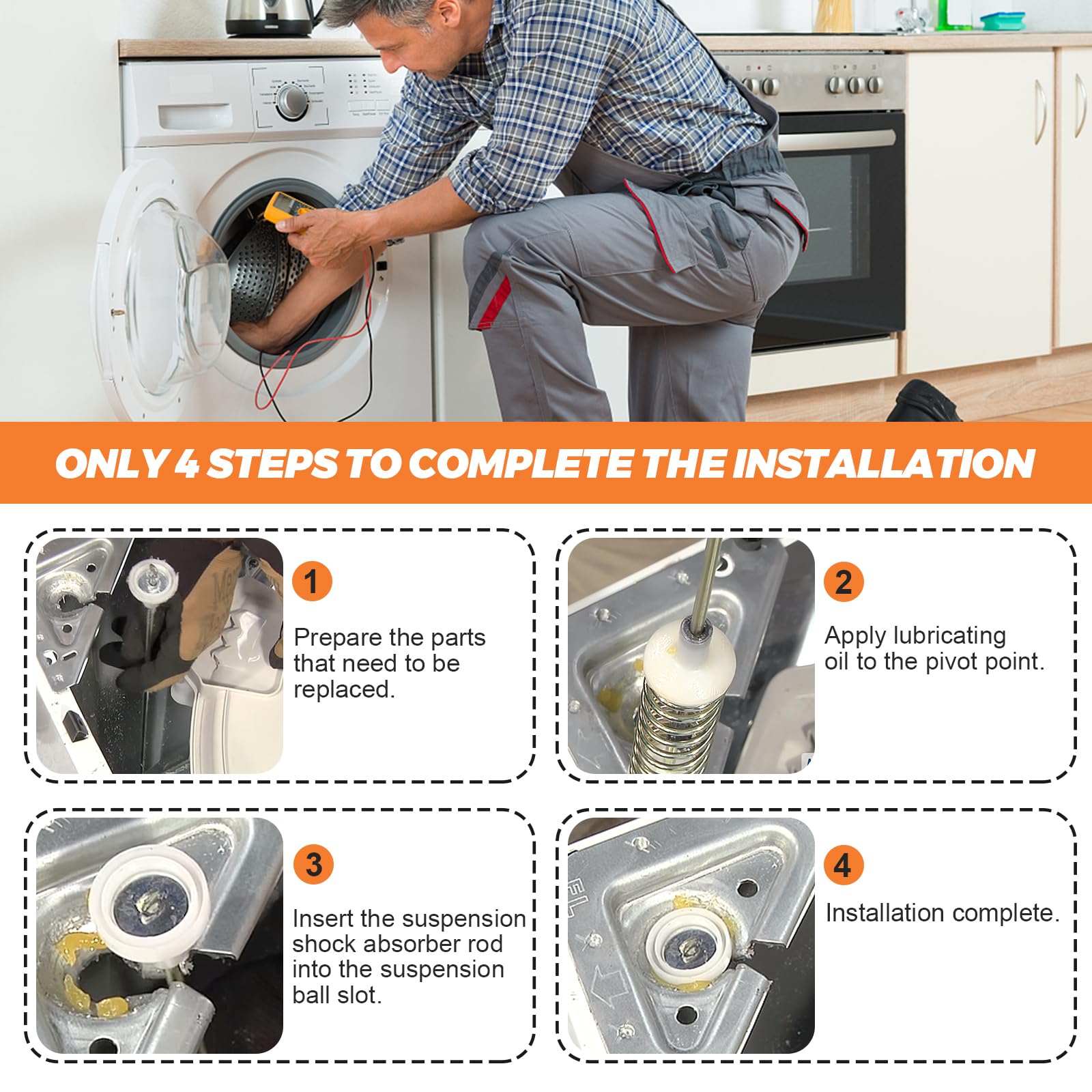 ONLY 4 STEPS TO COMPLETE THE INSTALLATION

1

Prepare the parts that need to be replaced.

2

Apply lubricating oil to the pivot point.

3

Insert the suspension shock absorber rod into the suspension ball slot.

4

Installation complete.