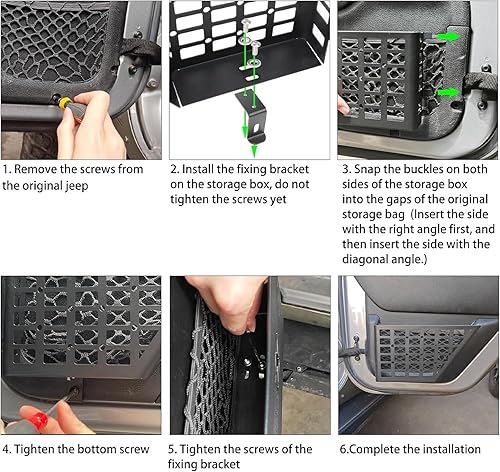 1. Remove the screws from the original jeep

2. Install the fixing bracket on the storage box, do not tighten the screws yet

3. Snap the buckles on both sides of the storage box into the gaps of the original storage bag (Insert the side with the right angle first, and then insert the side with the diagonal angle.)

4. Tighten the bottom screw

5. Tighten the screws of the fixing bracket

6.Complete the installation