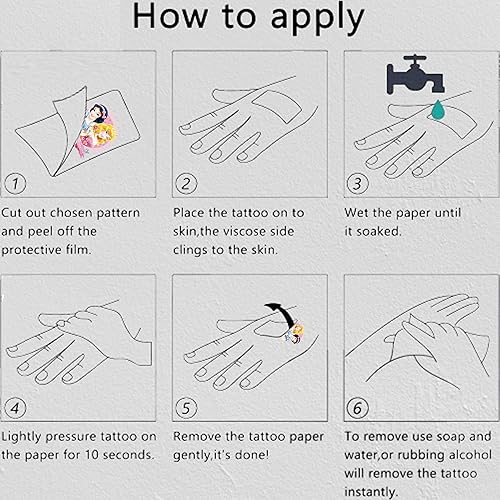 How to apply

1

Cut out chosen pattern and peel off the protective film.

2

Place the tattoo on to skin,the viscose side clings to the skin.

3

Wet the paper until it soaked.

4

Lightly pressure tattoo on the paper for 10 seconds.

5

Remove the tattoo paper gently,it's done!

6

To remove use soap and water,or rubbing alcohol will remove the tattoo instantly.