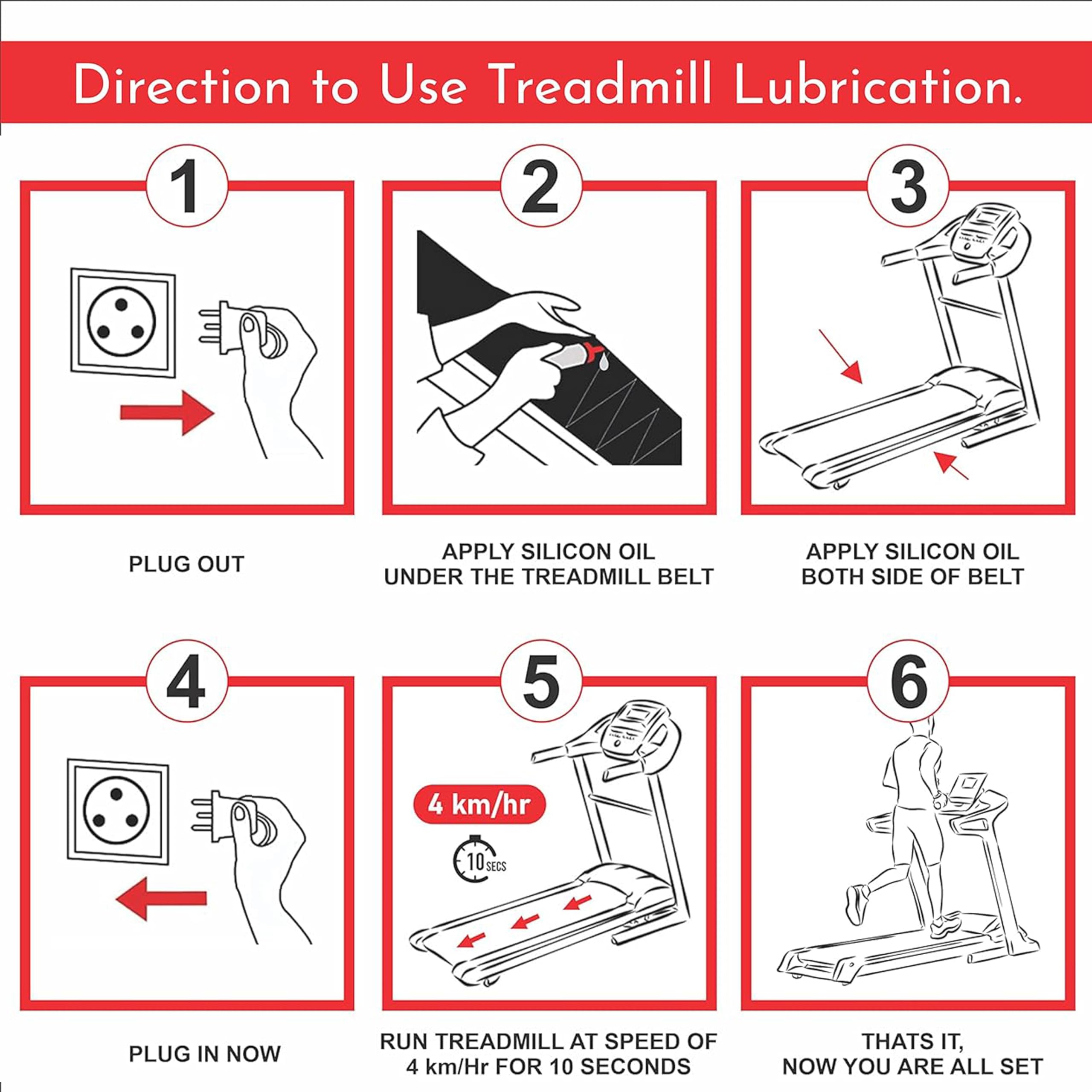 Direction to Use Treadmill Lubrication.

1

PLUG OUT

2

APPLY SILICON OIL UNDER THE TREADMILL BELT

3

APPLY SILICON OIL BOTH SIDE OF BELT

4

PLUG IN NOW

5

4 km/hr

10 SECS

RUN TREADMILL AT SPEED OF 4 km/Hr FOR 10 SECONDS

6

THATS IT, NOW YOU ARE ALL SET