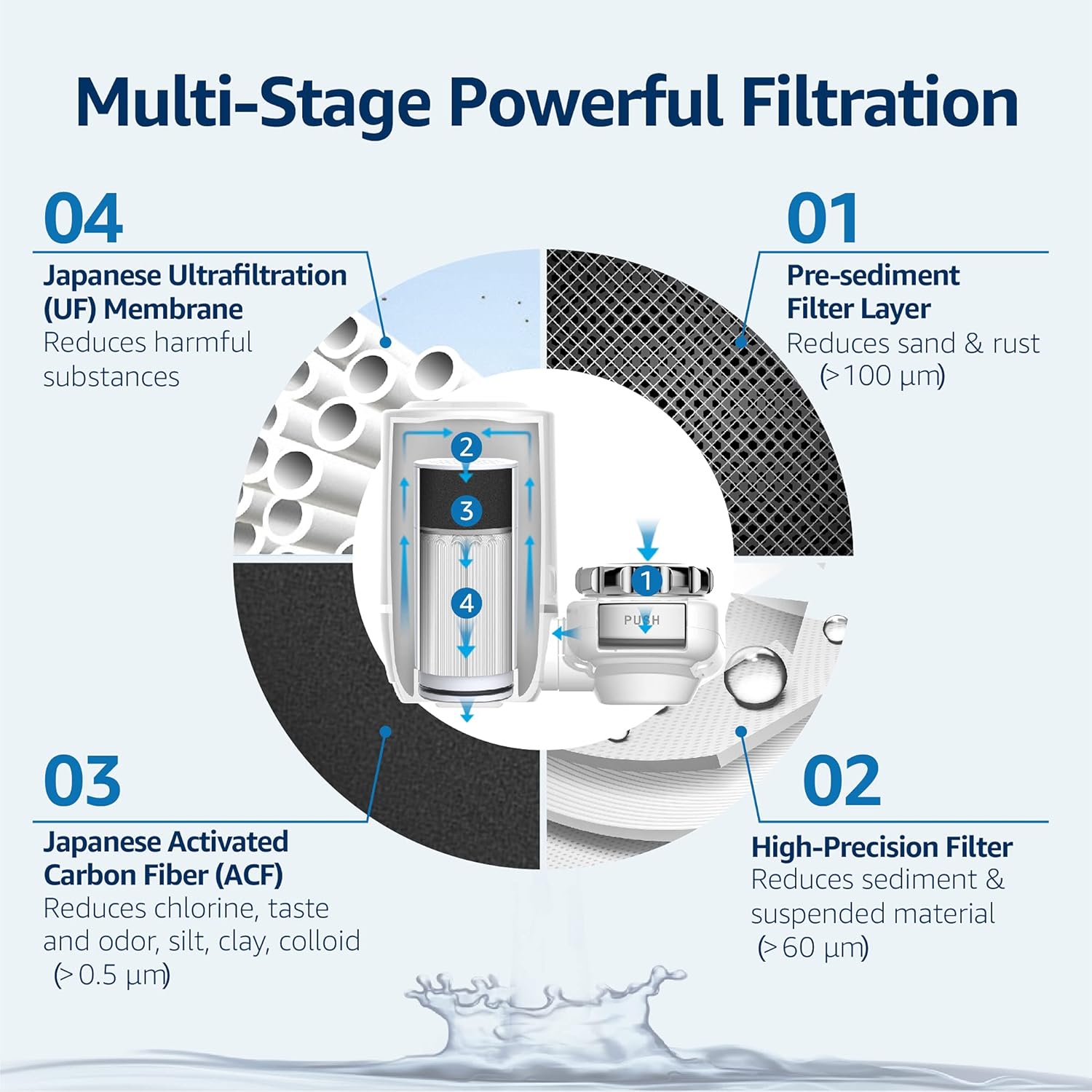 Multi-Stage Powerful Filtration

04

Japanese Ultrafiltration (UF) Membrane
Reduces harmful substances

01

Pre-sediment Filter Layer
Reduces sand & rust (>100 µm)

2

3

4

1

PUSH

03

Japanese Activated Carbon Fiber (ACF)
Reduces chlorine, taste and odor, silt, clay, colloid (> 0.5 µm)

02

High-Precision Filter
Reduces sediment & suspended material (> 60 µm)