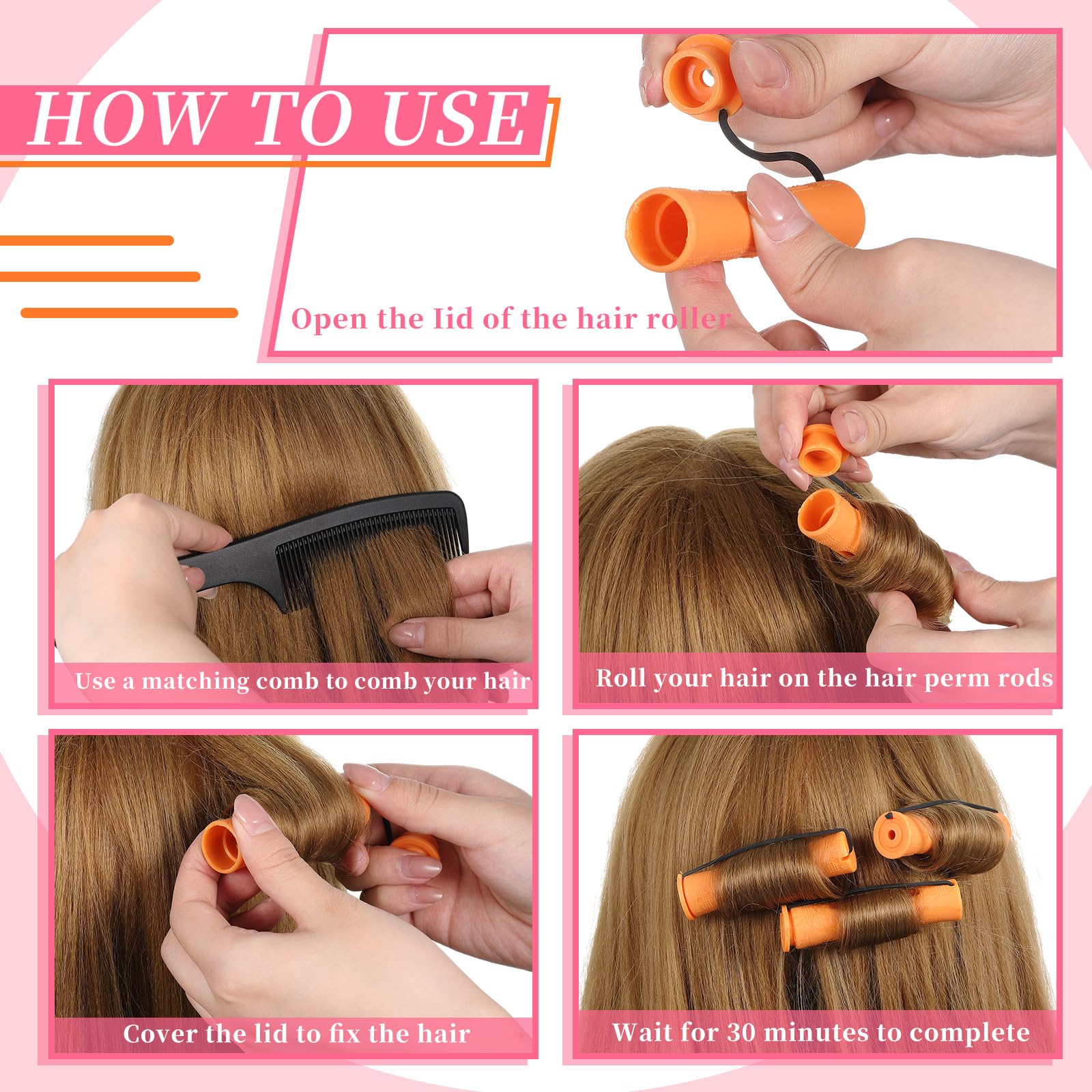 HOW TO USE

Open the lid of the hair roller

Use a matching comb to comb your hair

Roll your hair on the hair perm rods

Cover the lid to fix the hair

Wait for 30 minutes to complete