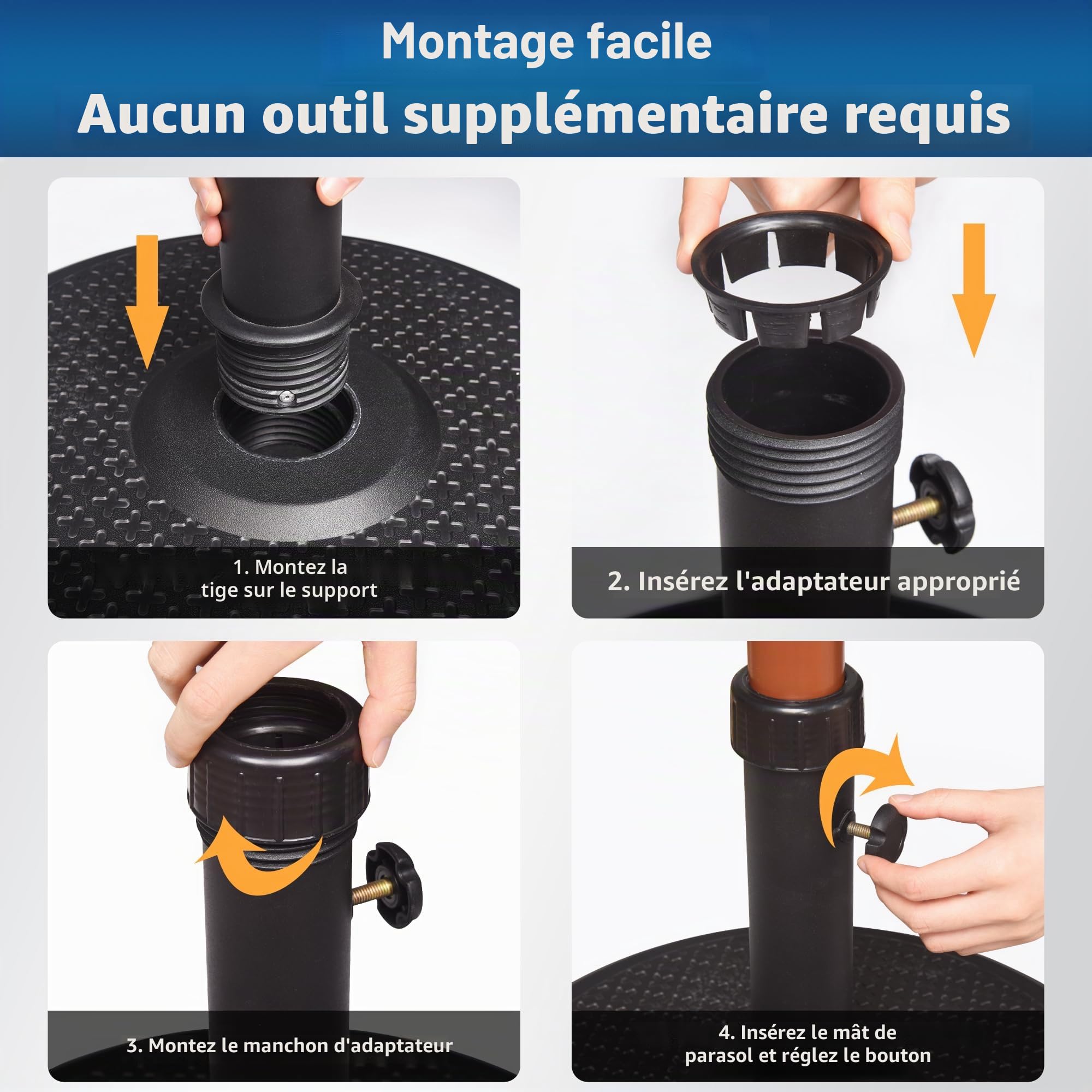 Montage facile
Aucun outil supplémentaire requis

1. Montez la tige sur le support

2. Insérez l'adaptateur approprié

3. Montez le manchon d'adaptateur

4. Insérez le mât de parasol et réglez le bouton