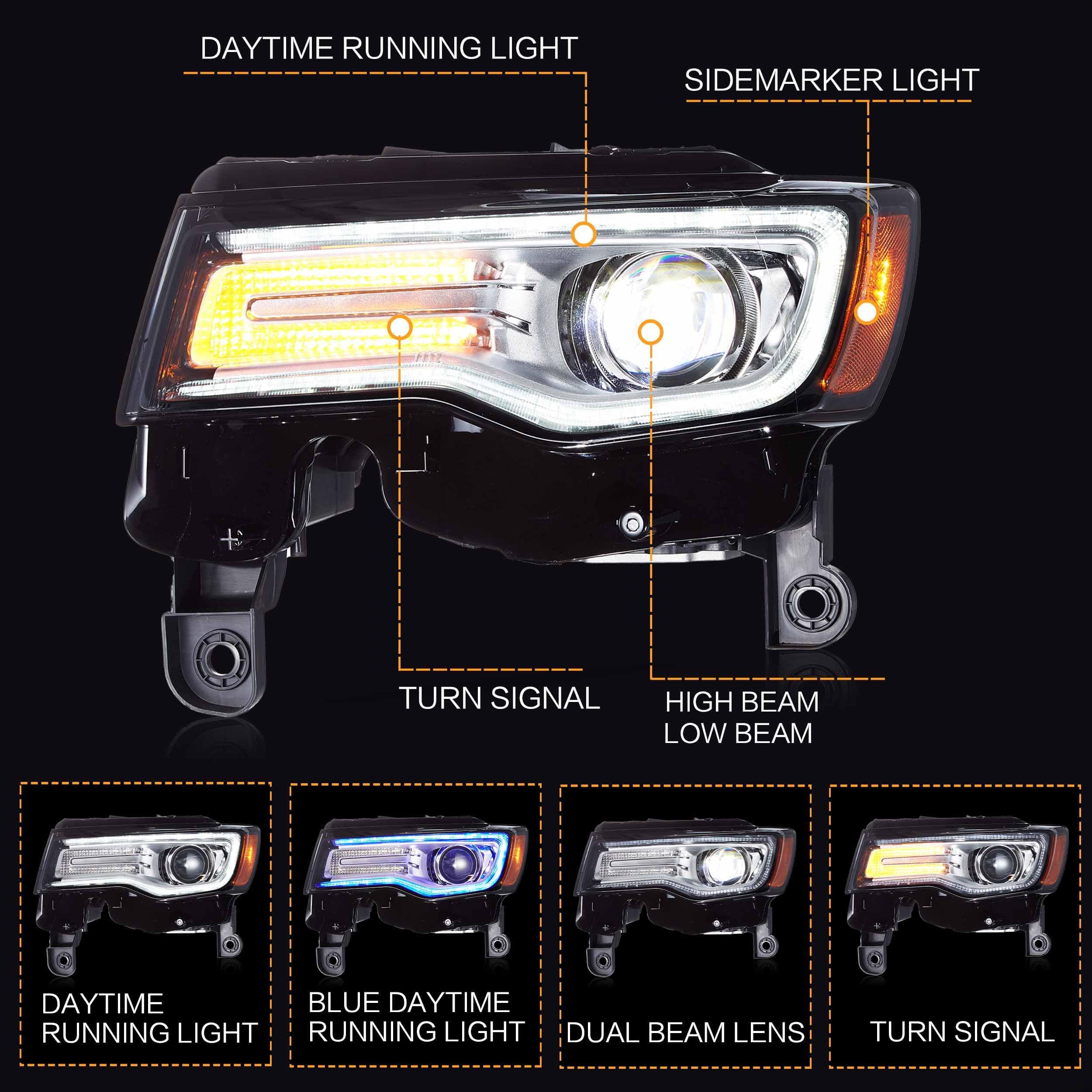 DAYTIME RUNNING LIGHT

SIDEMARKER LIGHT

TURN SIGNAL

HIGH BEAM
LOW BEAM

DAYTIME
RUNNING LIGHT

BLUE DAYTIME
RUNNING LIGHT

DUAL BEAM LENS

TURN SIGNAL