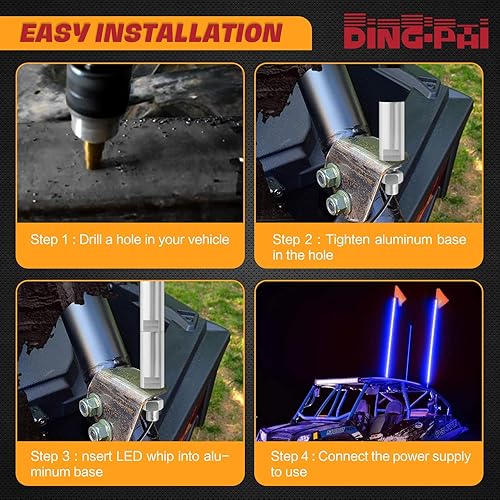 EASY INSTALLATION

DING-PAI

Step 1 : Drill a hole in your vehicle

Step 2 : Tighten aluminum base in the hole

Step 3 : nsert LED whip into aluminum base

Step 4 : Connect the power supply to use