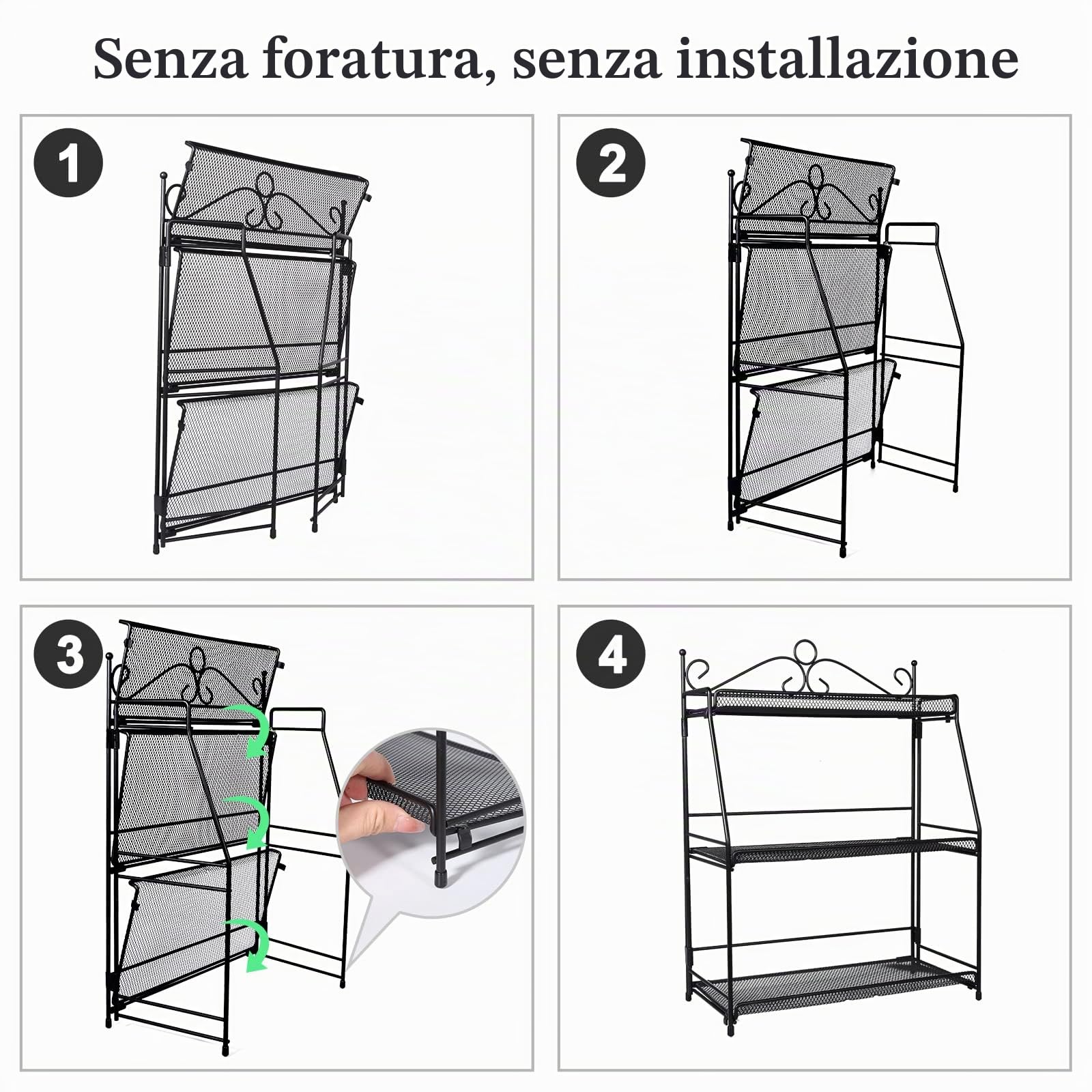 Senza foratura, senza installazione

1

2

3

4