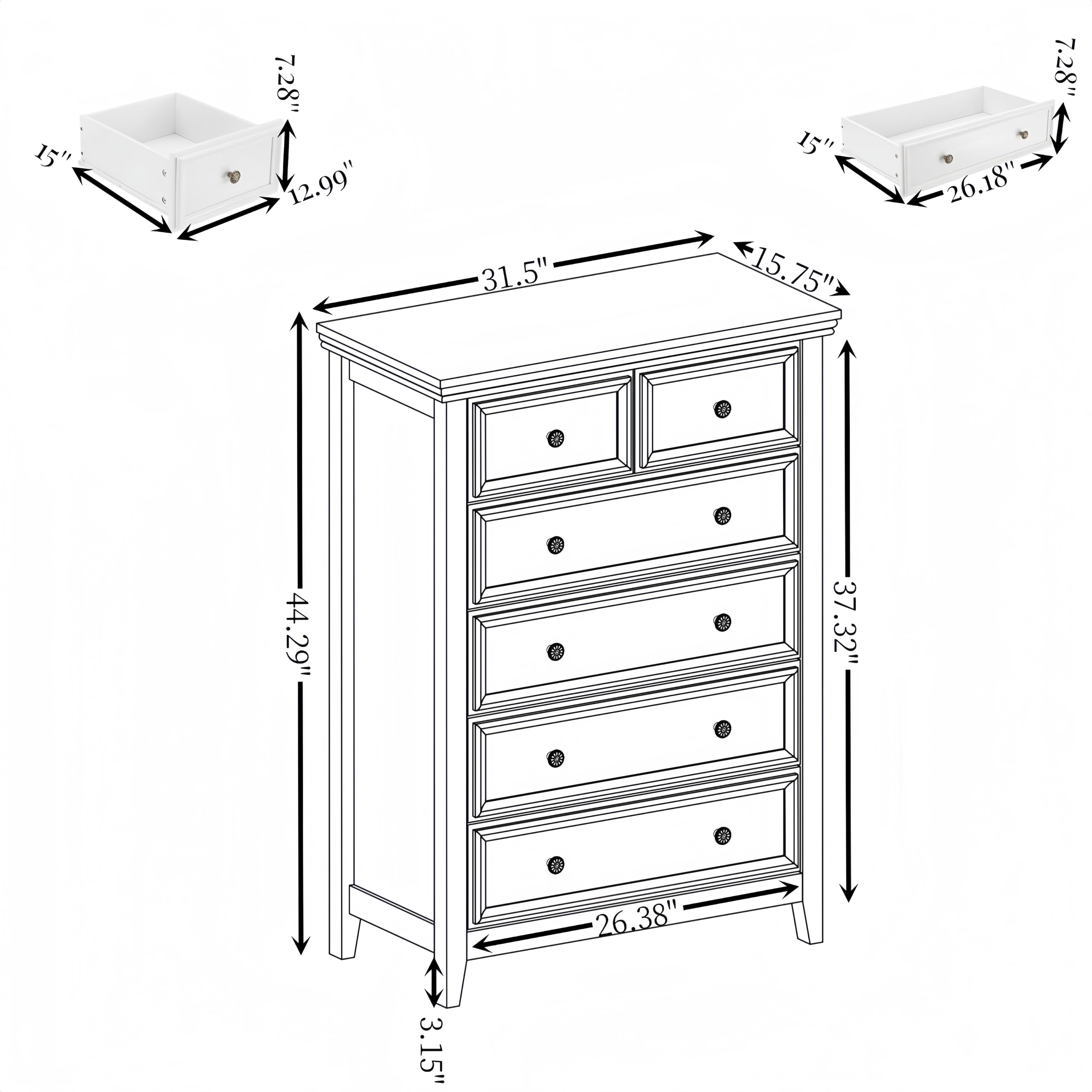 7.28"
15"
12.99"
7.28"
15"
26.18"
31.5"
15.75"
44.29"
37.32"
26.38"
3.15"