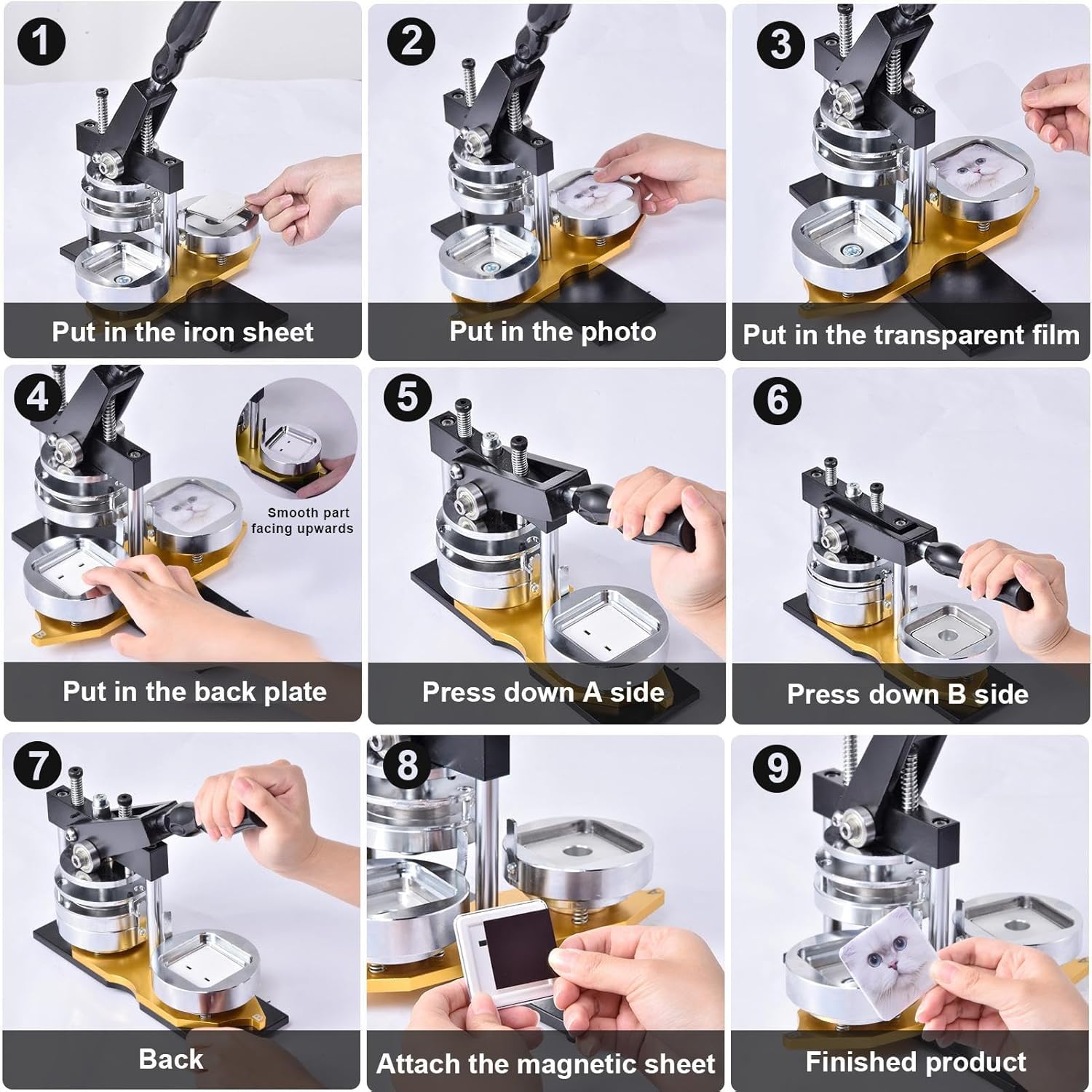 1
Put in the iron sheet

2
Put in the photo

3
Put in the transparent film

4
Smooth part facing upwards
Put in the back plate

5
Press down A side

6
Press down B side

7
Back

8
Attach the magnetic sheet

9
Finished product