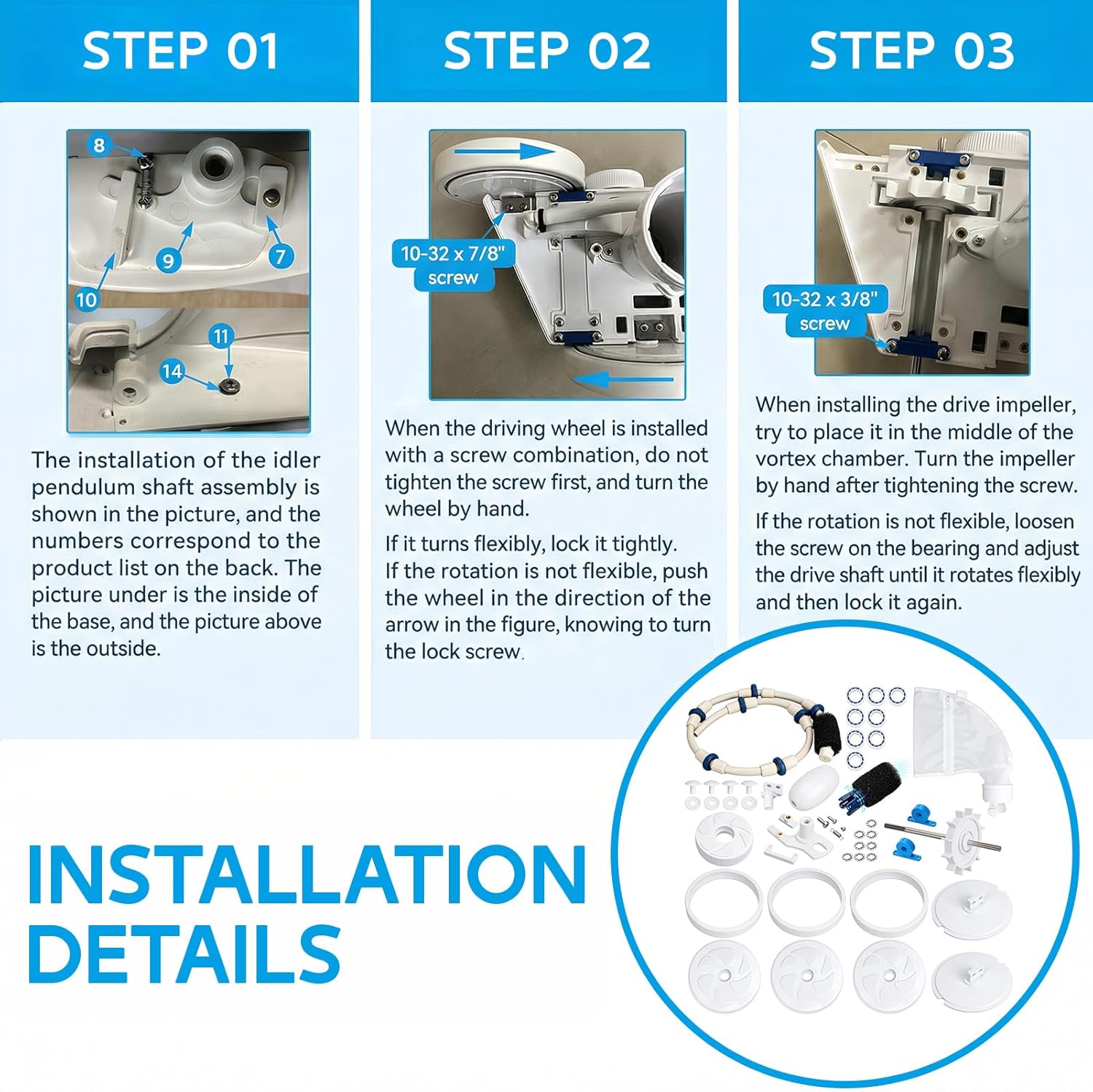 STEP 01

8
9
7
10
11
14

The installation of the idler pendulum shaft assembly is shown in the picture, and the numbers correspond to the product list on the back. The picture under is the inside of the base, and the picture above is the outside.

STEP 02

10-32 x 7/8" screw

When the driving wheel is installed with a screw combination, do not tighten the screw first, and turn the wheel by hand.

If it turns flexibly, lock it tightly. If the rotation is not flexible, push the wheel in the direction of the arrow in the figure, knowing to turn the lock screw.

STEP 03

10-32 x 3/8" screw

When installing the drive impeller, try to place it in the middle of the vortex chamber. Turn the impeller by hand after tightening the screw.

If the rotation is not flexible, loosen the screw on the bearing and adjust the drive shaft until it rotates flexibly and then lock it again.

INSTALLATION DETAILS