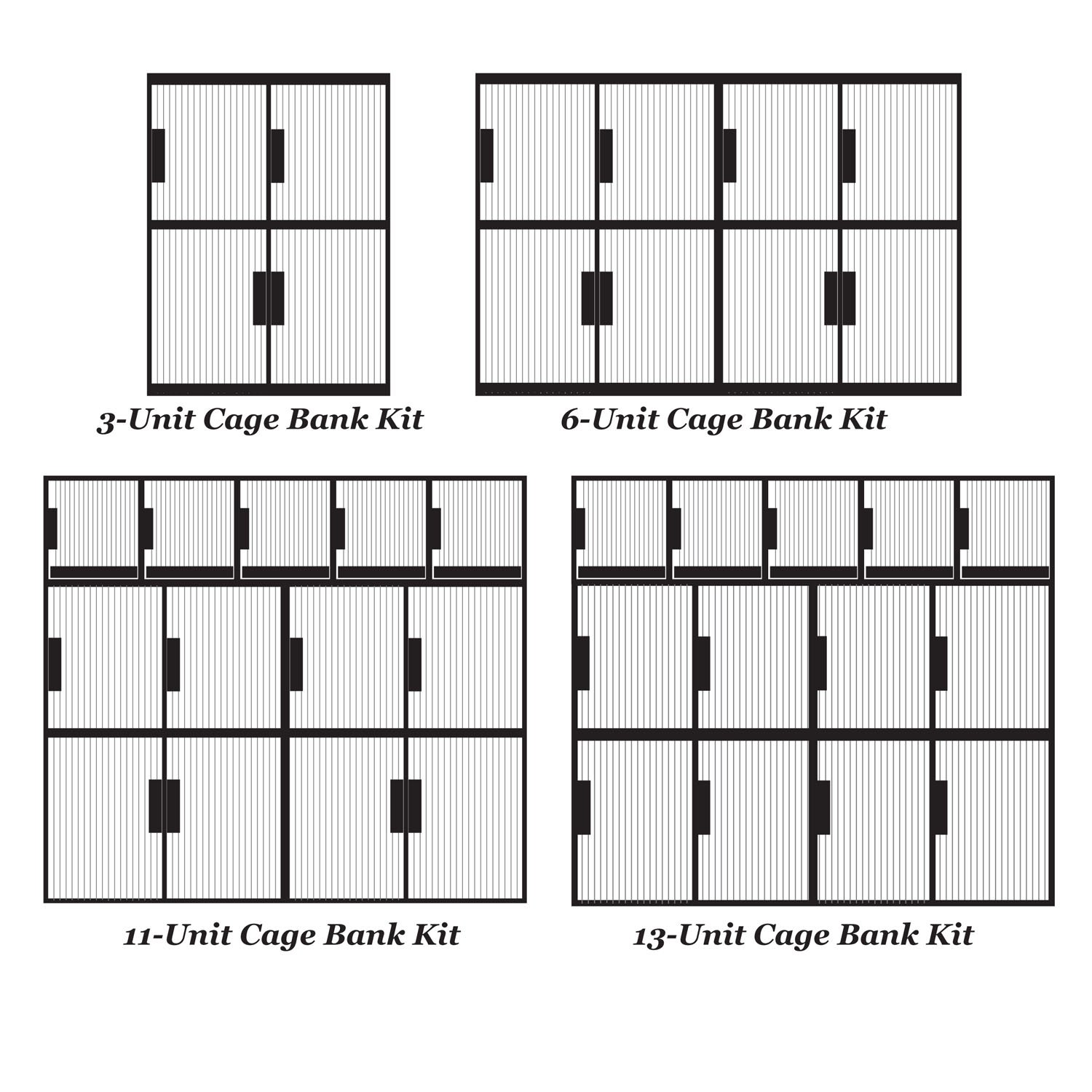 3-Unit Cage Bank Kit

6-Unit Cage Bank Kit

11-Unit Cage Bank Kit

13-Unit Cage Bank Kit