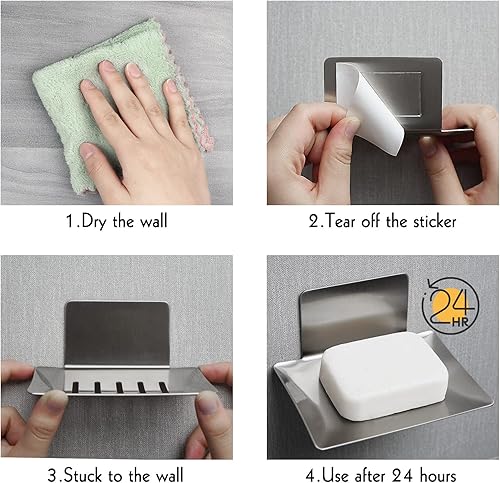 1.Dry the wall

2.Tear off the sticker

3.Stuck to the wall

24 HR

4.Use after 24 hours