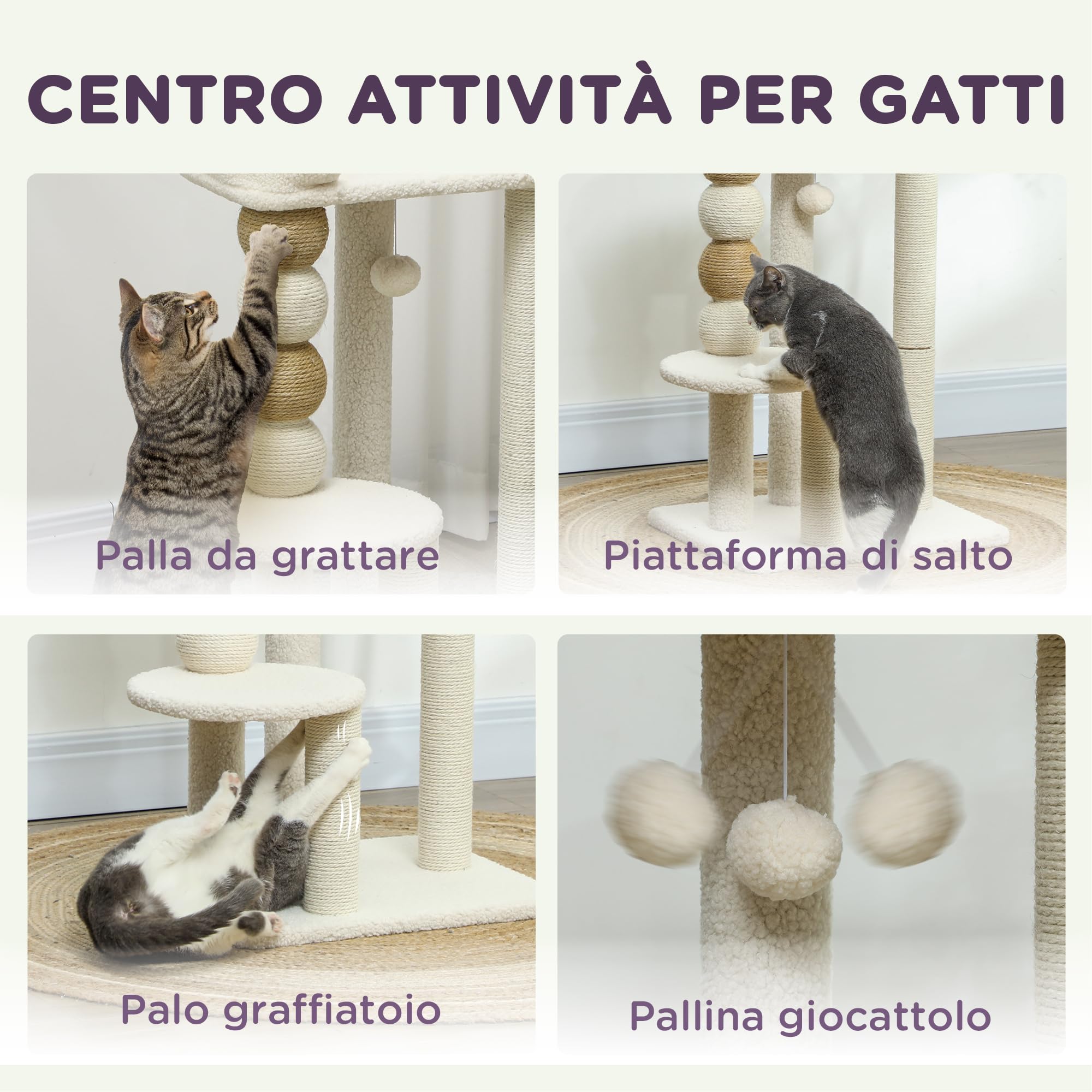 CENTRO ATTIVITÀ PER GATTI

Palla da grattare

Piattaforma di salto

Palo graffiatoio

Pallina giocattolo