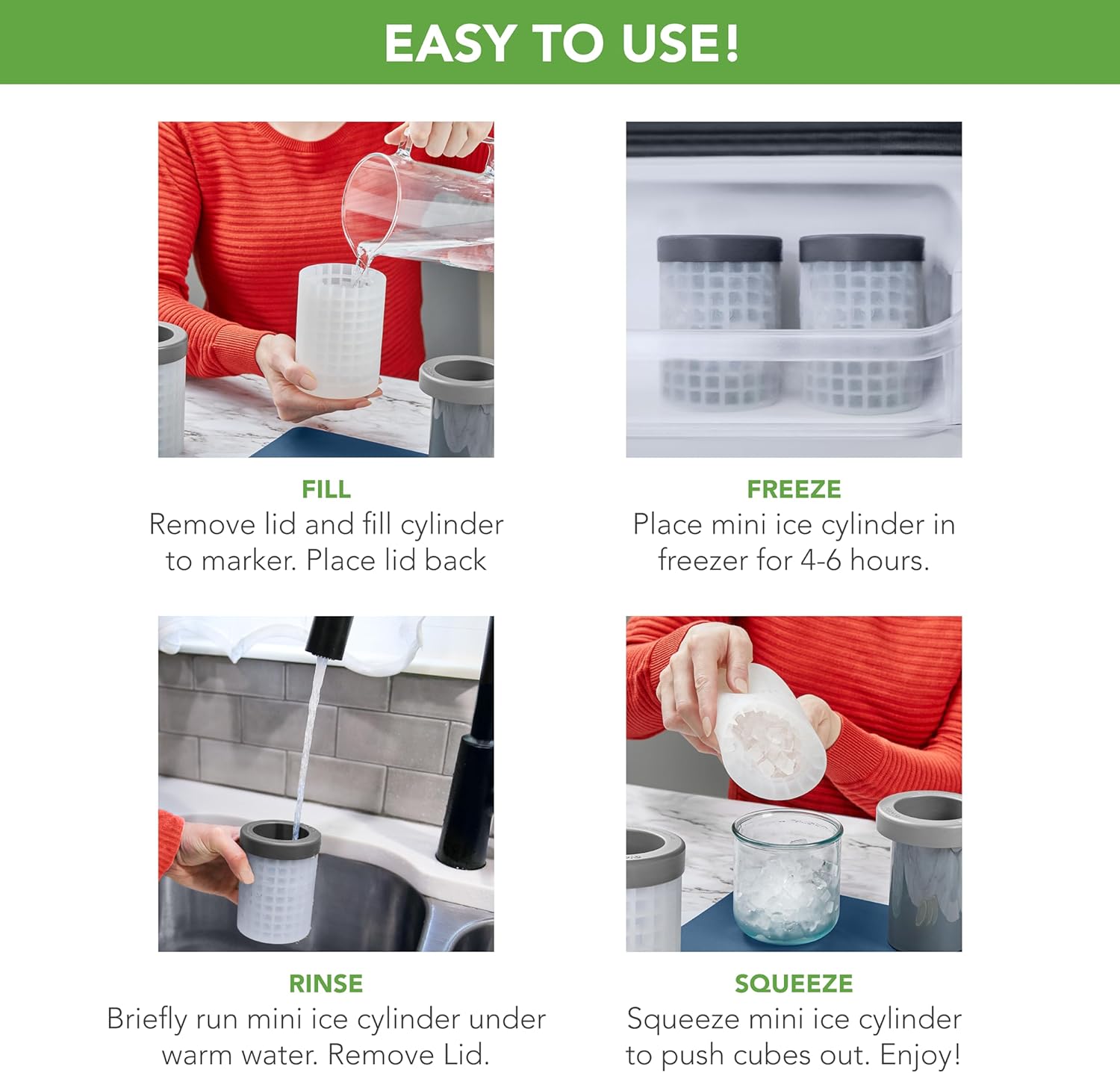 EASY TO USE!

FILL
Remove lid and fill cylinder to marker. Place lid back

FREEZE
Place mini ice cylinder in freezer for 4-6 hours.

RINSE
Briefly run mini ice cylinder under warm water. Remove Lid.

SQUEEZE
Squeeze mini ice cylinder to push cubes out. Enjoy!