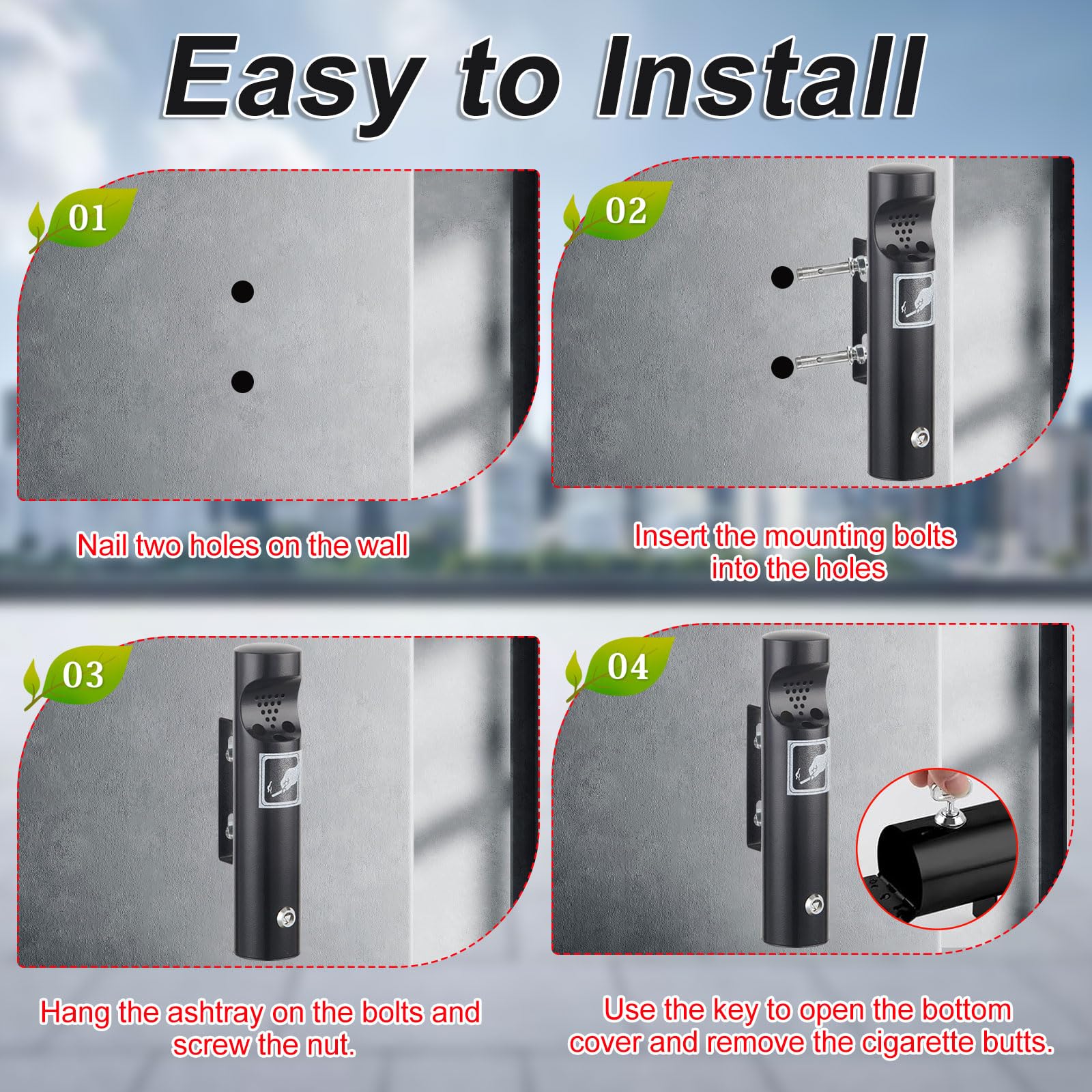 Easy to Install

01

Nail two holes on the wall

02

Insert the mounting bolts into the holes

03

Hang the ashtray on the bolts and screw the nut.

04

Use the key to open the bottom cover and remove the cigarette butts.