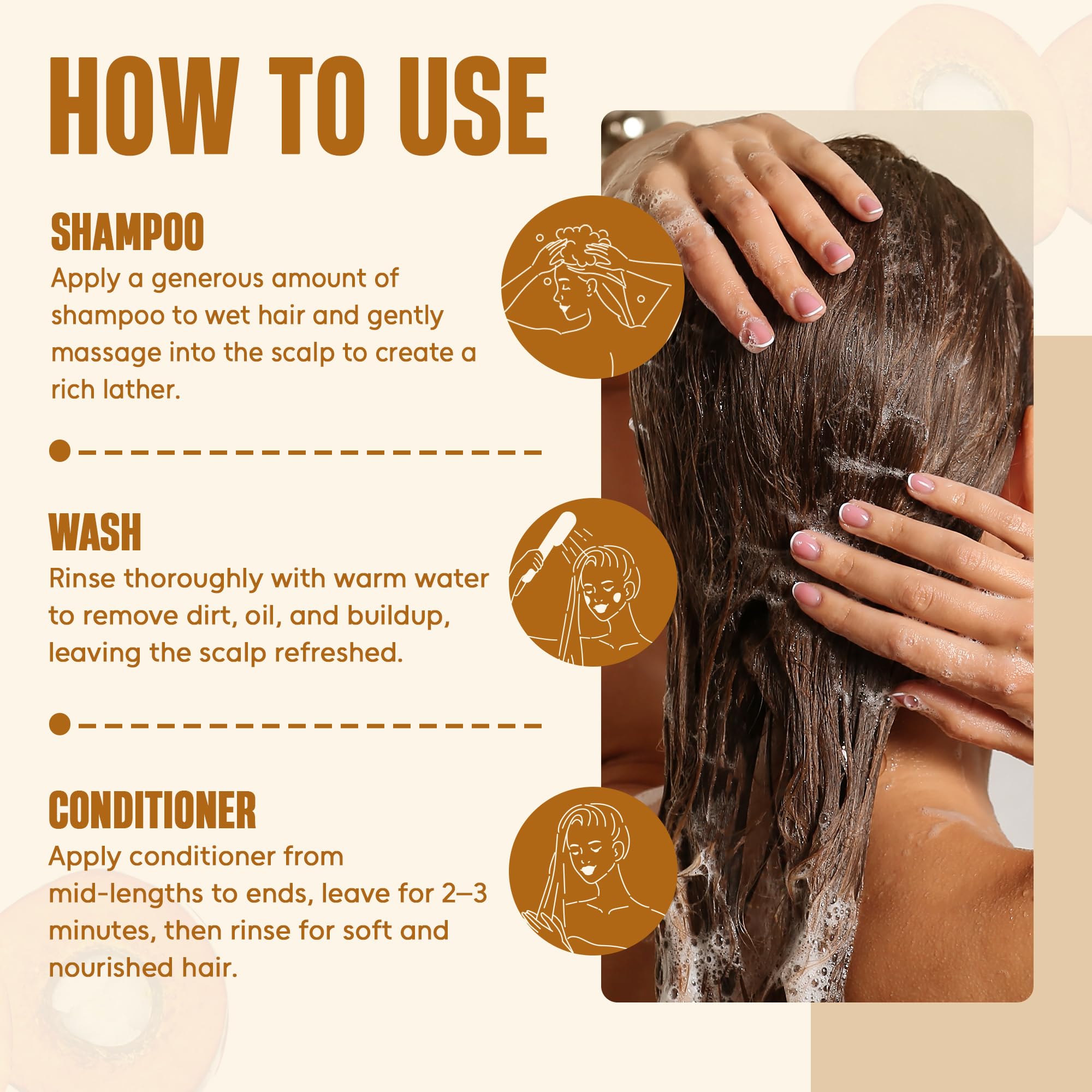 HOW TO USE

SHAMPOO
Apply a generous amount of shampoo to wet hair and gently massage into the scalp to create a rich lather.

WASH
Rinse thoroughly with warm water to remove dirt, oil, and buildup, leaving the scalp refreshed.

CONDITIONER
Apply conditioner from mid-lengths to ends, leave for 2–3 minutes, then rinse for soft and nourished hair.