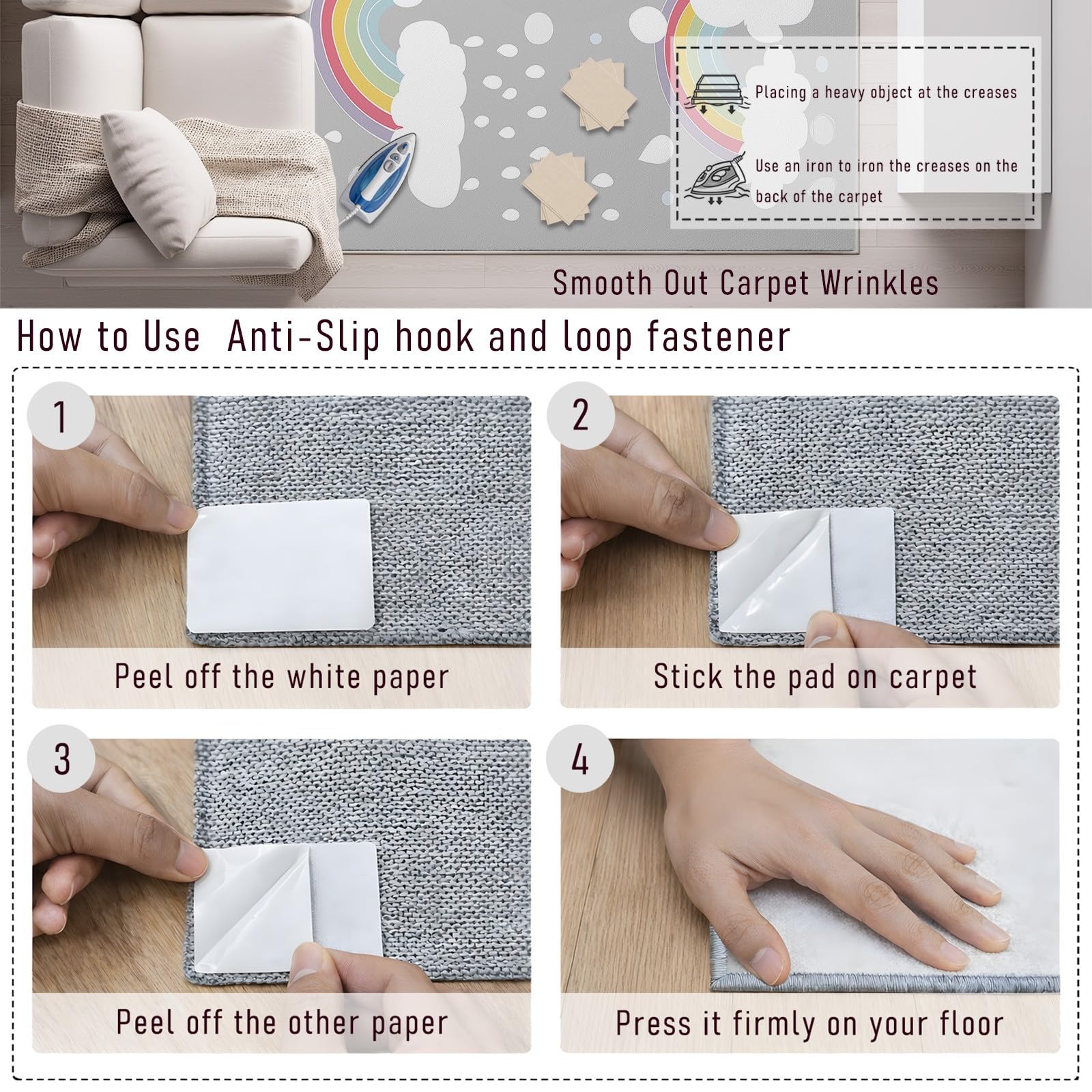 Placing a heavy object at the creases

Use an iron to iron the creases on the back of the carpet

Smooth Out Carpet Wrinkles

How to Use Anti-Slip hook and loop fastener

1

Peel off the white paper

2

Stick the pad on carpet

3

Peel off the other paper

4

Press it firmly on your floor