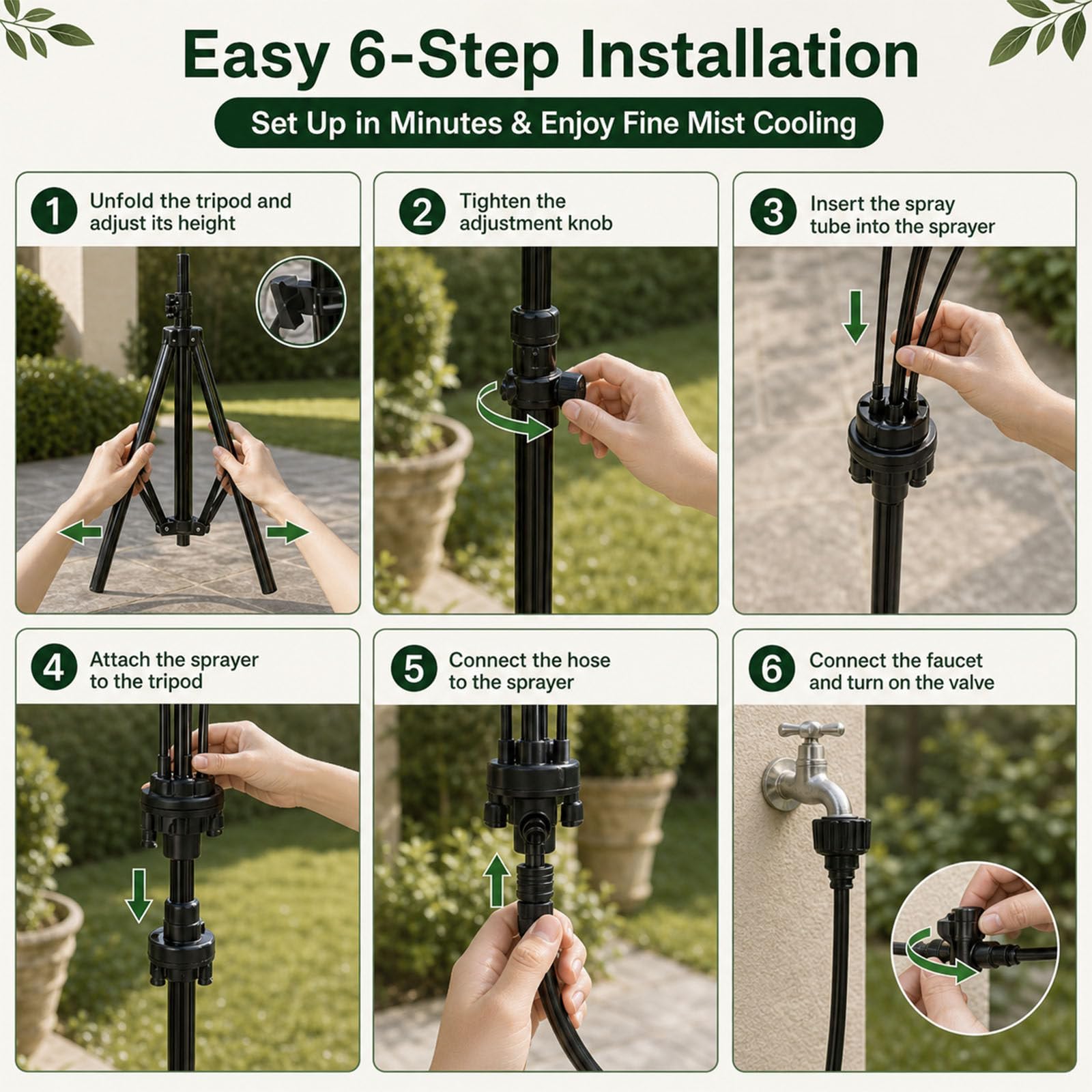 Easy 6-Step Installation

Set Up in Minutes & Enjoy Fine Mist Cooling

1 Unfold the tripod and adjust its height

2 Tighten the adjustment knob

3 Insert the spray tube into the sprayer

4 Attach the sprayer to the tripod

5 Connect the hose to the sprayer

6 Connect the faucet and turn on the valve