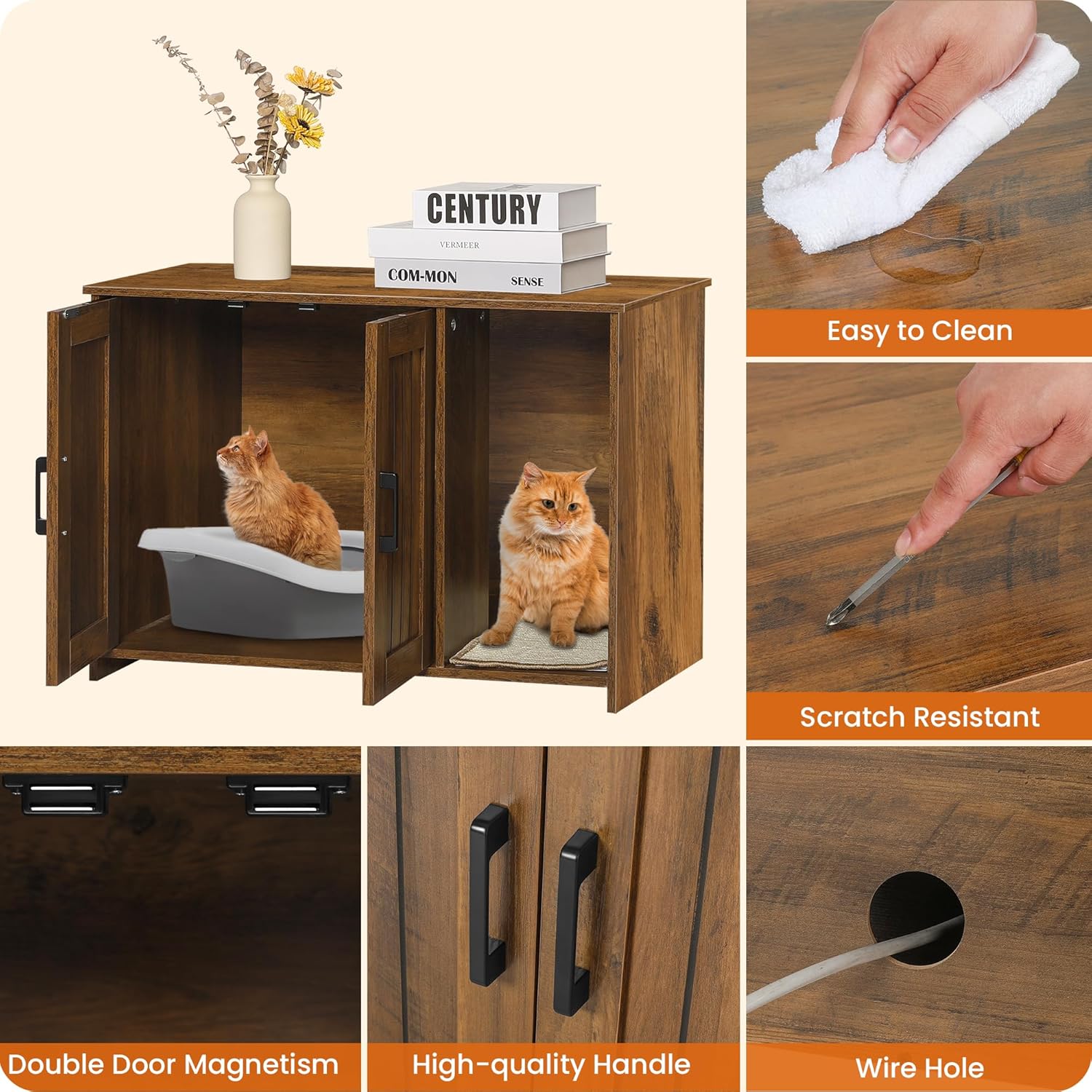 CENTURY

VERMEER

COM-MON SENSE

Easy to Clean

Scratch Resistant

Double Door Magnetism

High-quality Handle

Wire Hole