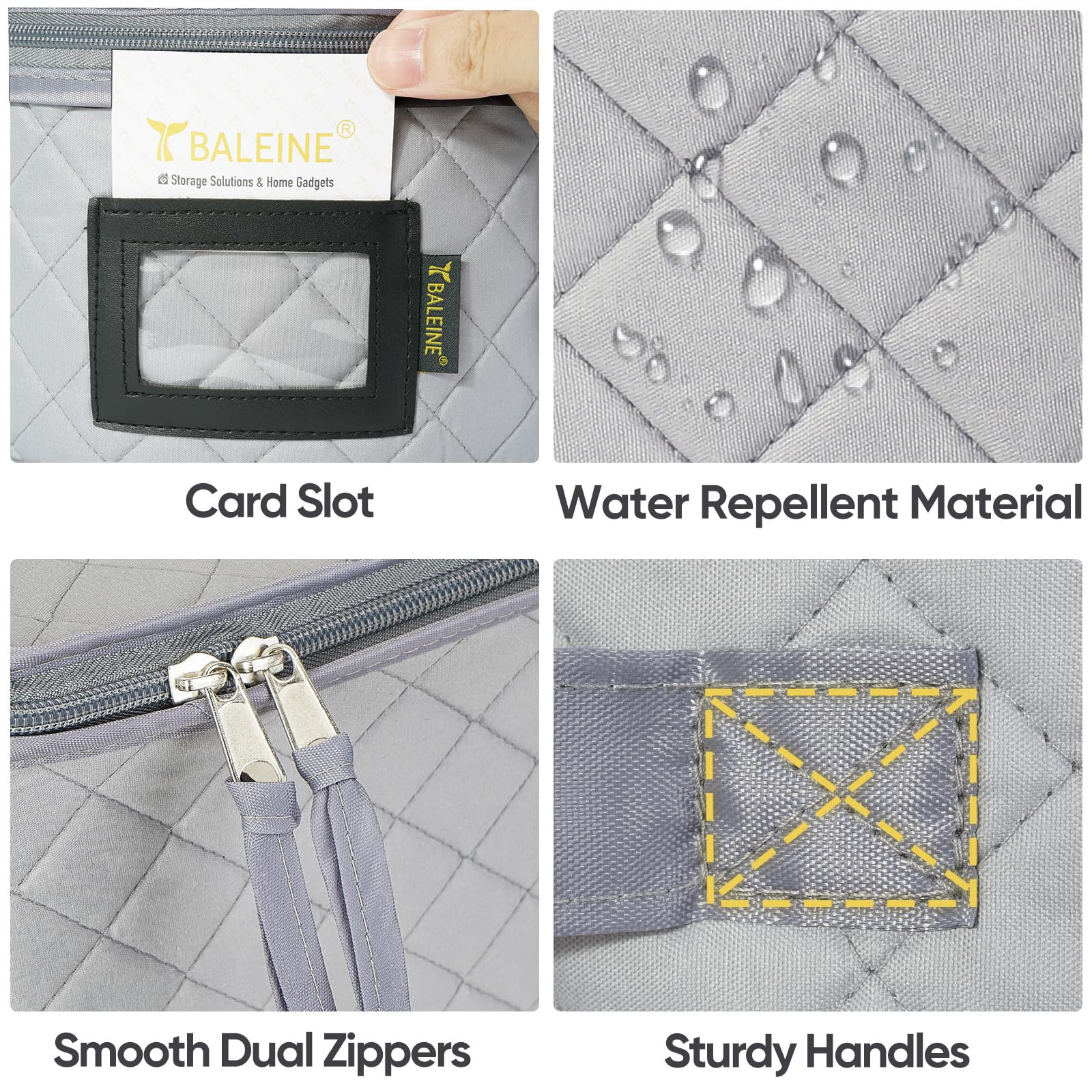 BALEINE®
Storage Solutions & Home Gadgets

BALEINE®

Card Slot

Water Repellent Material

Smooth Dual Zippers

Sturdy Handles