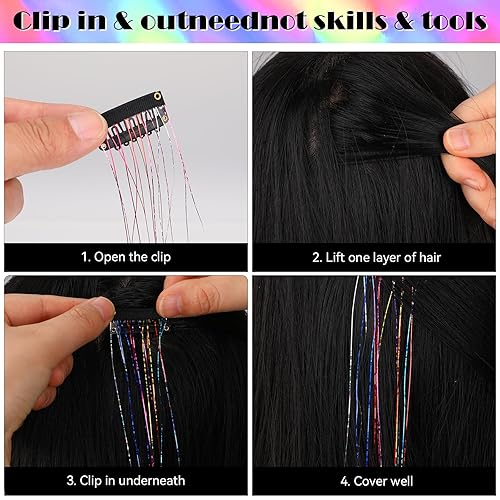 Clip in & outneednot skills & tools

1. Open the clip

2. Lift one layer of hair

3. Clip in underneath

4. Cover well