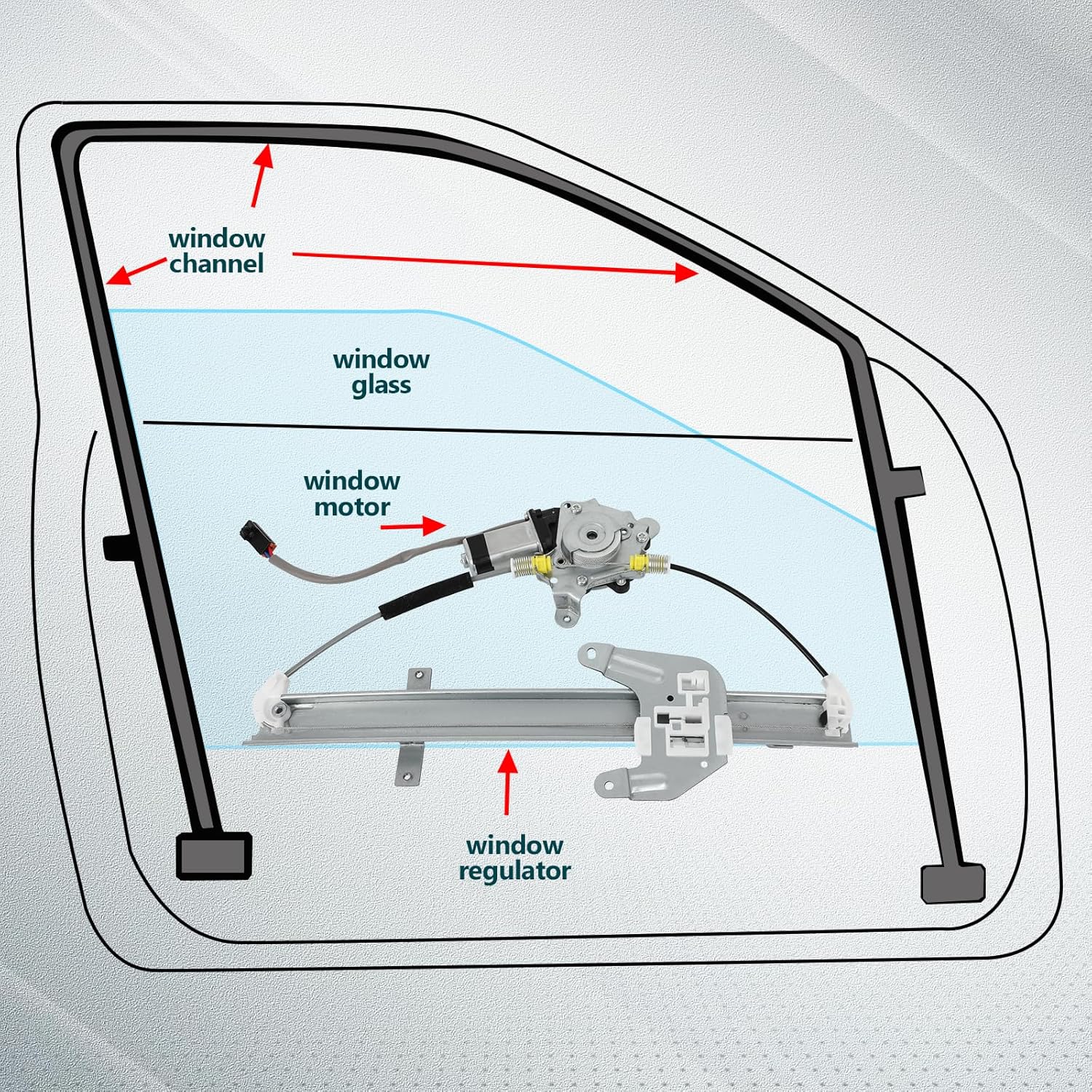 window channel

window glass

window motor

window regulator