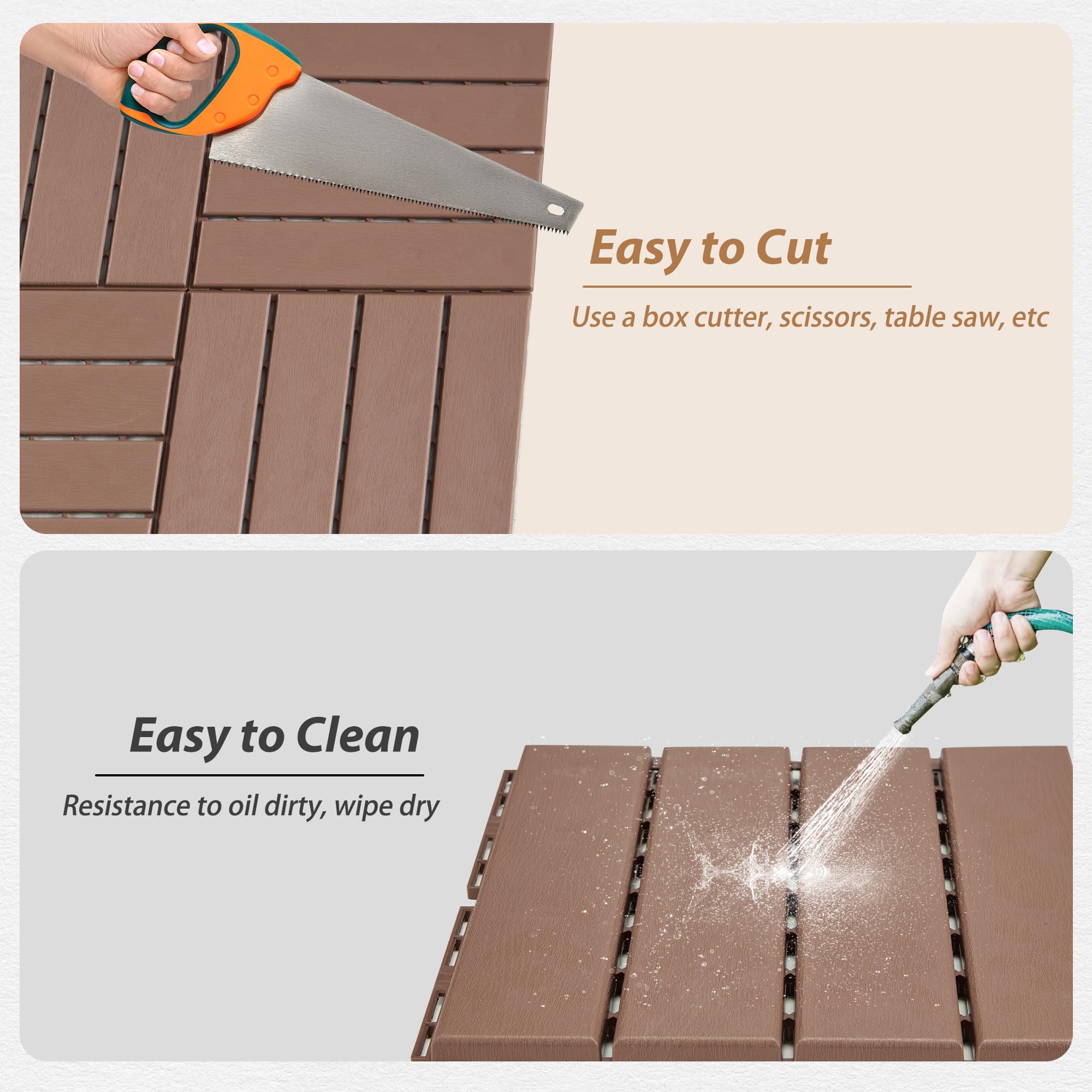 Easy to Cut

Use a box cutter, scissors, table saw, etc

Easy to Clean

Resistance to oil dirty, wipe dry