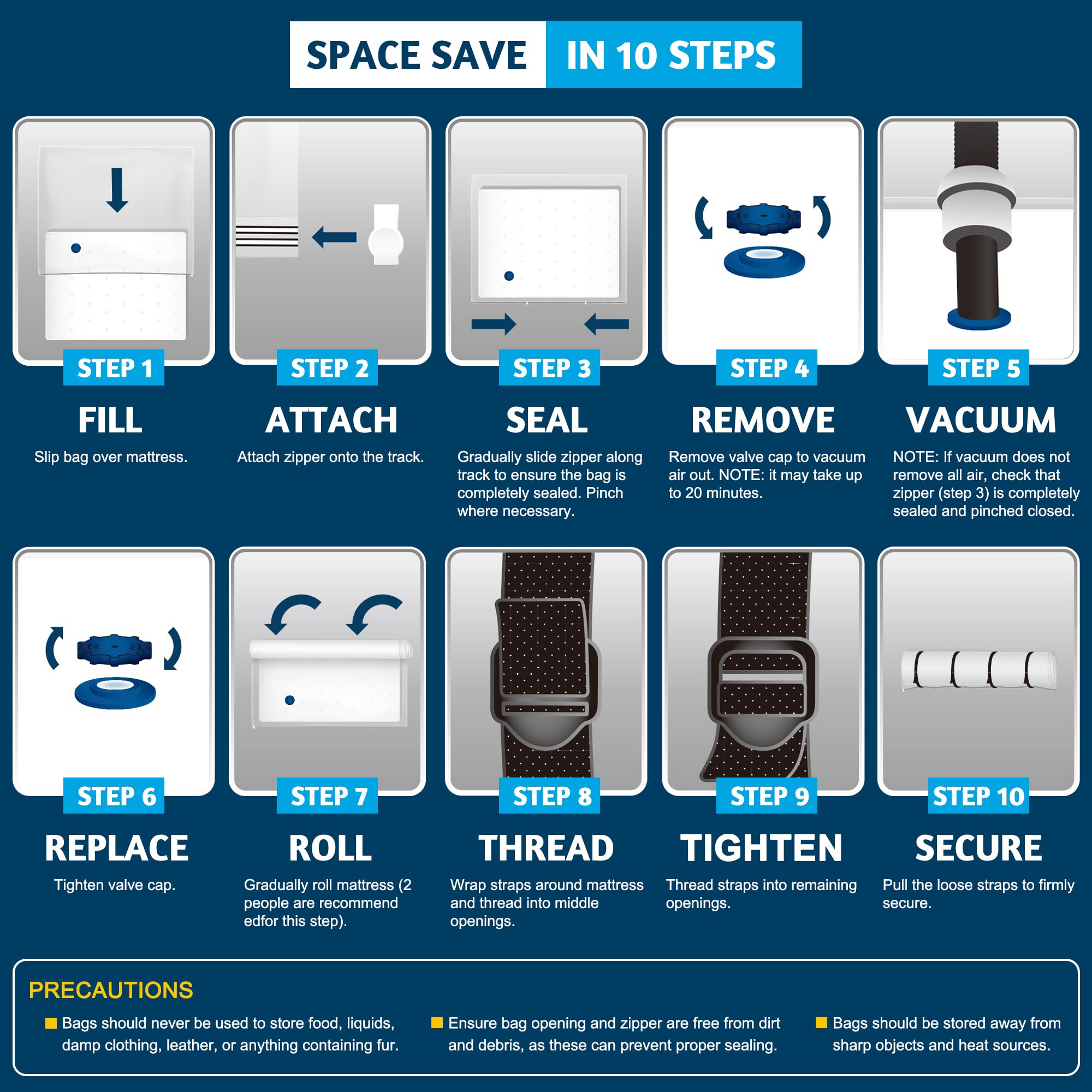 SPACE SAVE IN 10 STEPS

STEP 1
FILL
Slip bag over mattress.

STEP 2
ATTACH
Attach zipper onto the track.

STEP 3
SEAL
Gradually slide zipper along track to ensure the bag is completely sealed. Pinch where necessary.

STEP 4
REMOVE
Remove valve cap to vacuum air out. NOTE: it may take up to 20 minutes.

STEP 5
VACUUM
NOTE: If vacuum does not remove all air, check that zipper (step 3) is completely sealed and pinched closed.

STEP 6
REPLACE
Tighten valve cap.

STEP 7
ROLL
Gradually roll mattress (2 people are recommend edfor this step).

STEP 8
THREAD
Wrap straps around mattress and thread into middle openings.

STEP 9
TIGHTEN
Thread straps into remaining openings.

STEP 10
SECURE
Pull the loose straps to firmly secure.

PRECAUTIONS
Bags should never be used to store food, liquids, damp clothing, leather, or anything containing fur.
Ensure bag opening and zipper are free from dirt and debris, as these can prevent proper sealing.
Bags should be stored away from sharp objects and heat sources.