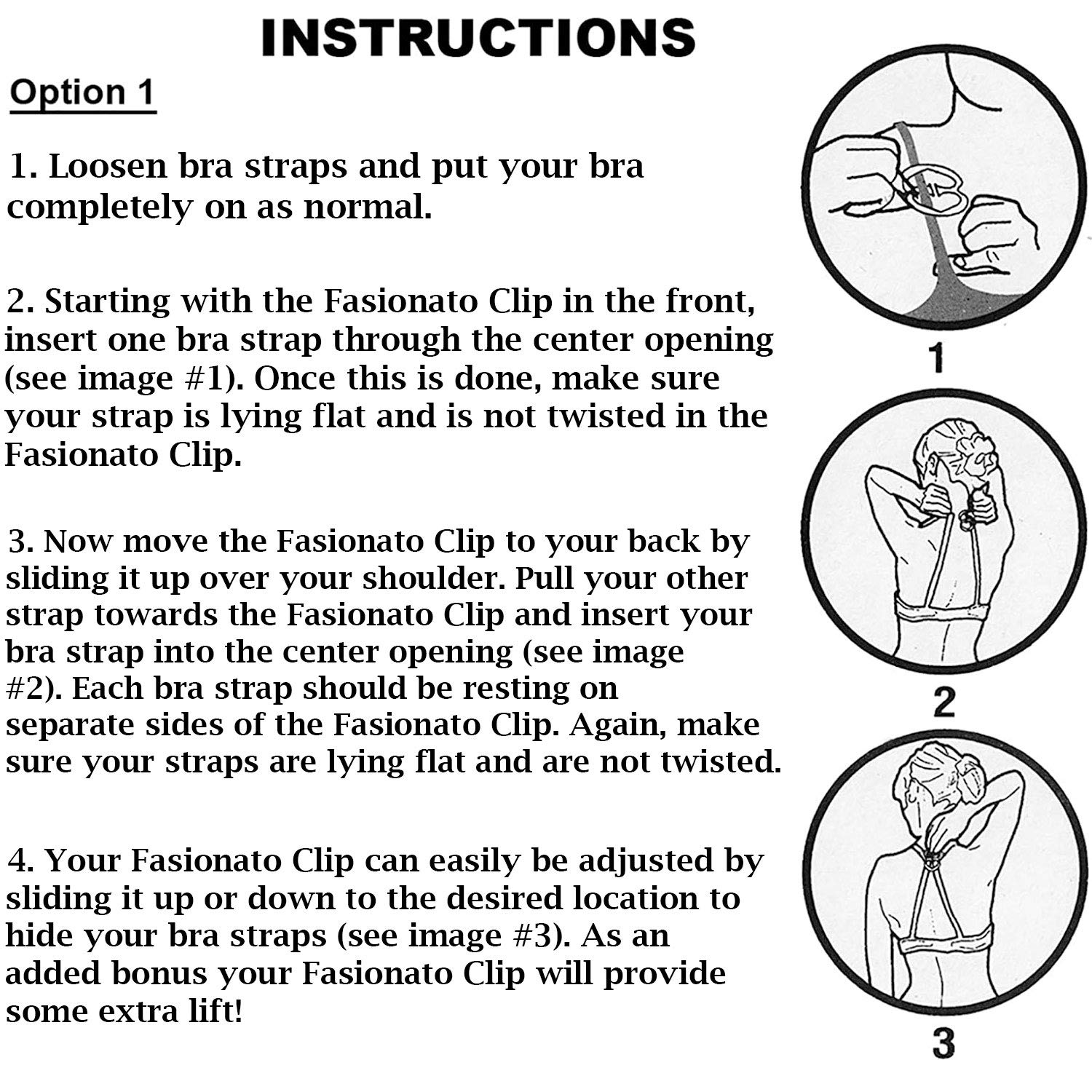 INSTRUCTIONS

Option 1

1. Loosen bra straps and put your bra completely on as normal.

2. Starting with the Fasionato Clip in the front, insert one bra strap through the center opening (see image #1). Once this is done, make sure your strap is lying flat and is not twisted in the Fasionato Clip.

3. Now move the Fasionato Clip to your back by sliding it up over your shoulder. Pull your other strap towards the Fasionato Clip and insert your bra strap into the center opening (see image #2). Each bra strap should be resting on separate sides of the Fasionato Clip. Again, make sure your straps are lying flat and are not twisted.

4. Your Fasionato Clip can easily be adjusted by sliding it up or down to the desired location to hide your bra straps (see image #3). As an added bonus your Fasionato Clip will provide some extra lift!

1

2

3