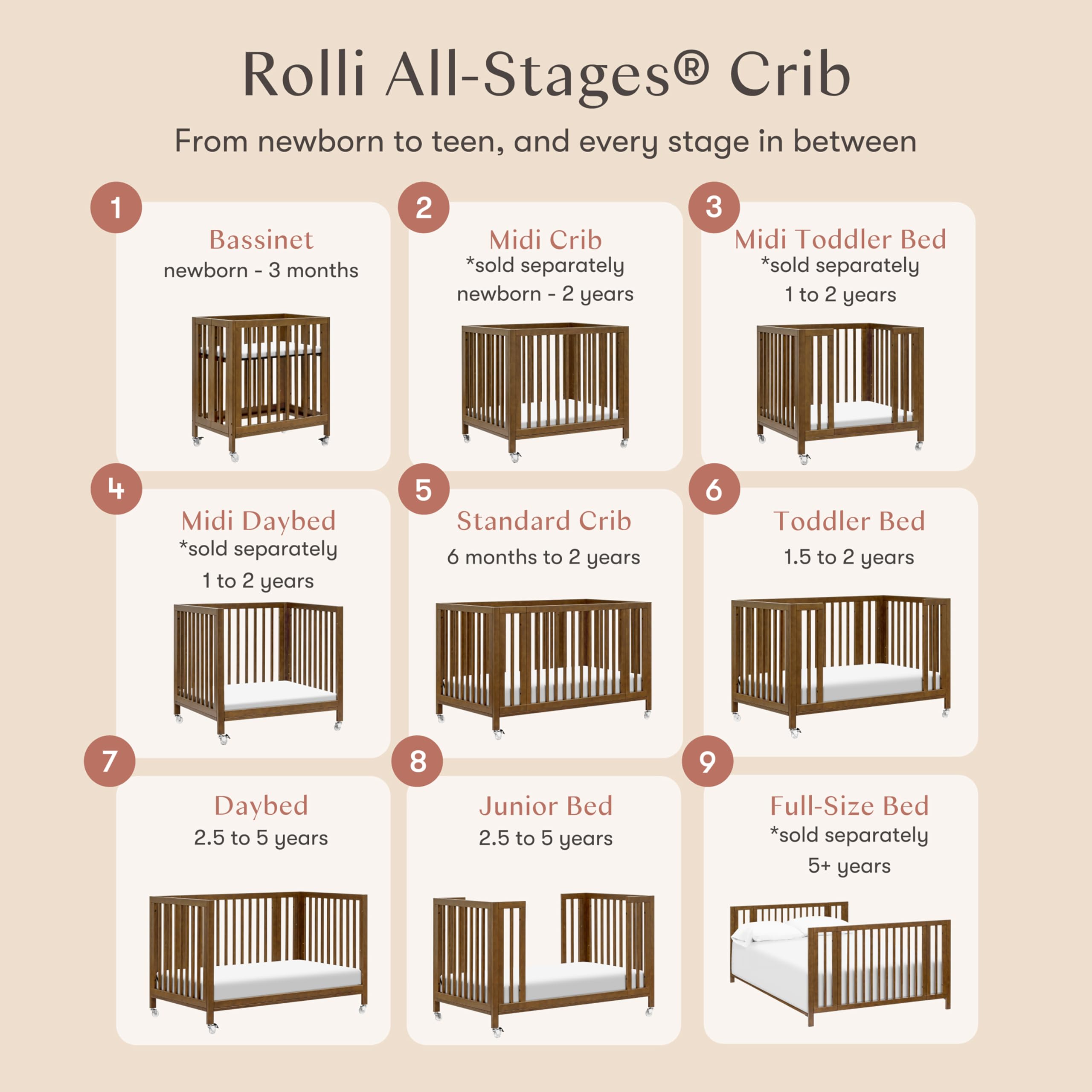 Rolli All-Stages® Crib

From newborn to teen, and every stage in between

1
Bassinet
newborn - 3 months

2
Midi Crib
*sold separately
newborn - 2 years

3
Midi Toddler Bed
*sold separately
1 to 2 years

4
Midi Daybed
*sold separately
1 to 2 years

5
Standard Crib
6 months to 2 years

6
Toddler Bed
1.5 to 2 years

7
Daybed
2.5 to 5 years

8
Junior Bed
2.5 to 5 years

9
Full-Size Bed
*sold separately
5+ years