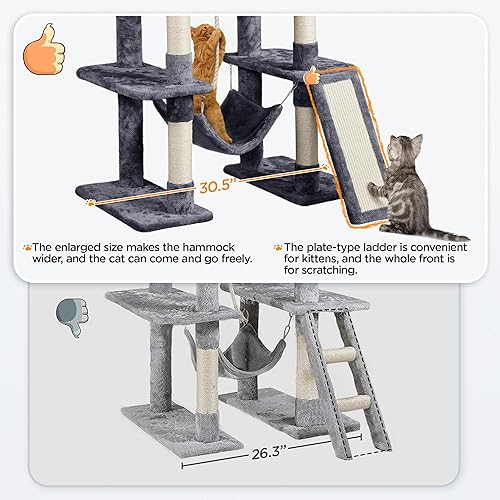 30.5"

The enlarged size makes the hammock wider, and the cat can come and go freely.

The plate-type ladder is convenient for kittens, and the whole front is for scratching.

26.3"